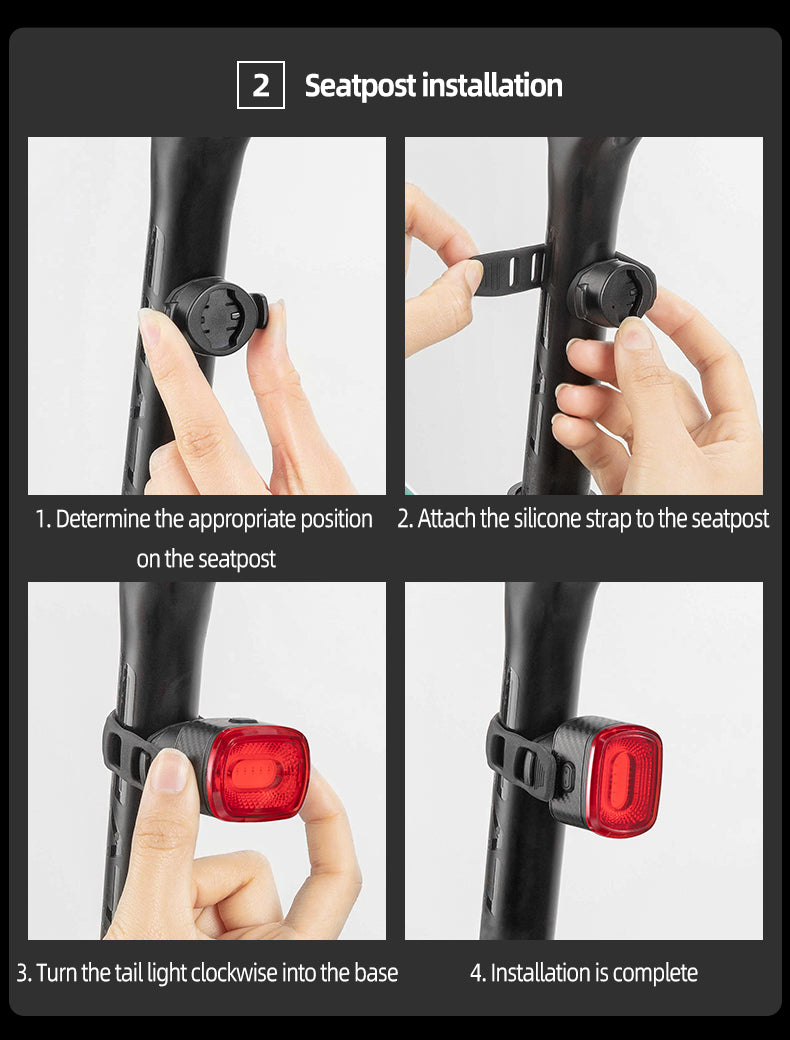 2 Seatpost installation

1. Determine the appropriate position on the seatpost

2. Attach the silicone strap to the seatpost

3. Turn the tail light clockwise into the base

4. Installation is complete