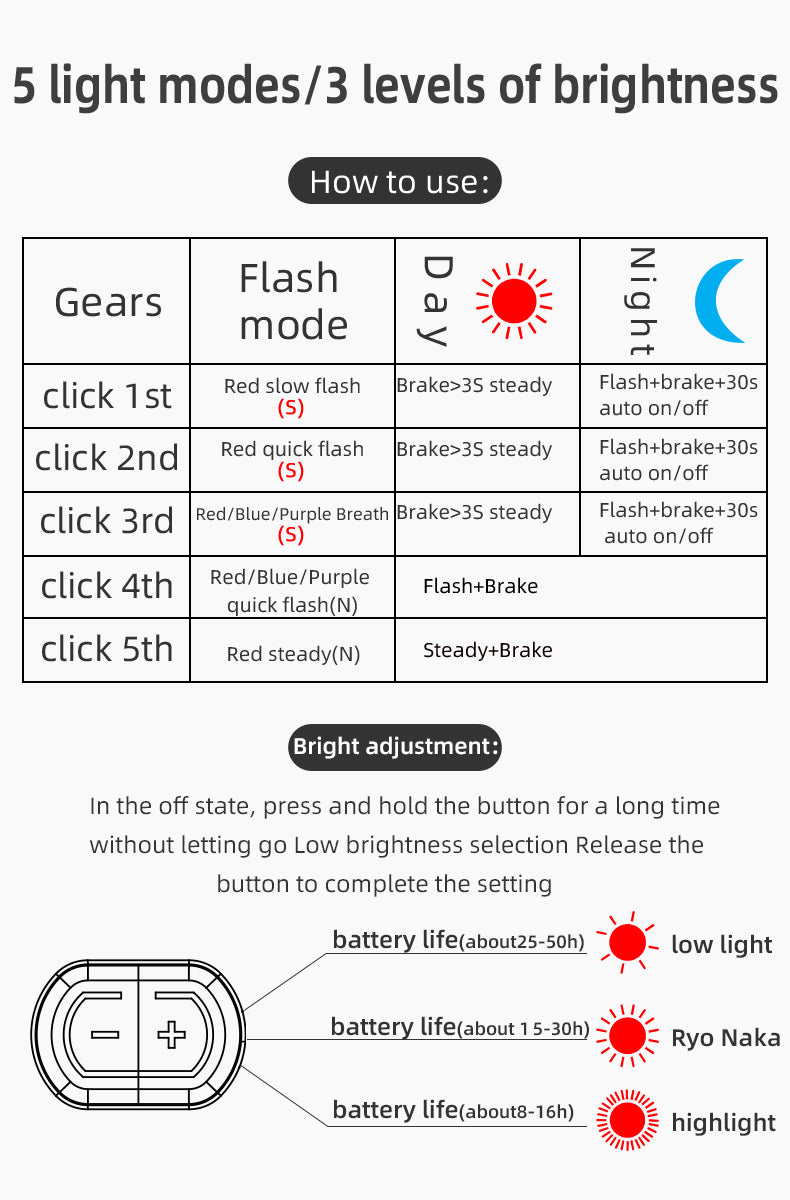 5 light modes/3 levels of brightness

How to use:

| Gears | Flash mode | Day | Night |
|---|---|---|---|
| click 1st | Red slow flash (S) | Brake>3S steady | Flash+brake+30s auto on/off |
| click 2nd | Red quick flash (S) | Brake>3S steady | Flash+brake+30s auto on/off |
| click 3rd | Red/Blue/Purple Breath (S) | Brake>3S steady | Flash+brake+30s auto on/off |
| click 4th | Red/Blue/Purple quick flash(N) | Flash+Brake | |
| click 5th | Red steady(N) | Steady+Brake | |

Bright adjustment:

In the off state, press and hold the button for a long time without letting go Low brightness selection Release the button to complete the setting

battery life(about25-50h) low light

battery life(about 1 5-30h) Ryo Naka

battery life(about8-16h) highlight