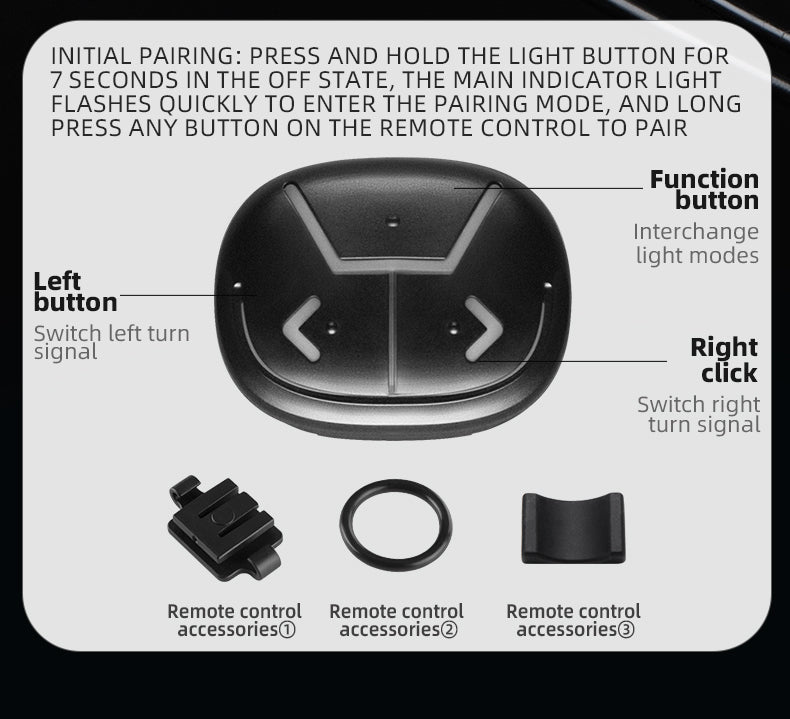 INITIAL PAIRING: PRESS AND HOLD THE LIGHT BUTTON FOR 7 SECONDS IN THE OFF STATE, THE MAIN INDICATOR LIGHT FLASHES QUICKLY TO ENTER THE PAIRING MODE, AND LONG PRESS ANY BUTTON ON THE REMOTE CONTROL TO PAIR

Function button
Interchange light modes

Left button
Switch left turn signal

Right click
Switch right turn signal

Remote control accessories①

Remote control accessories②

Remote control accessories③