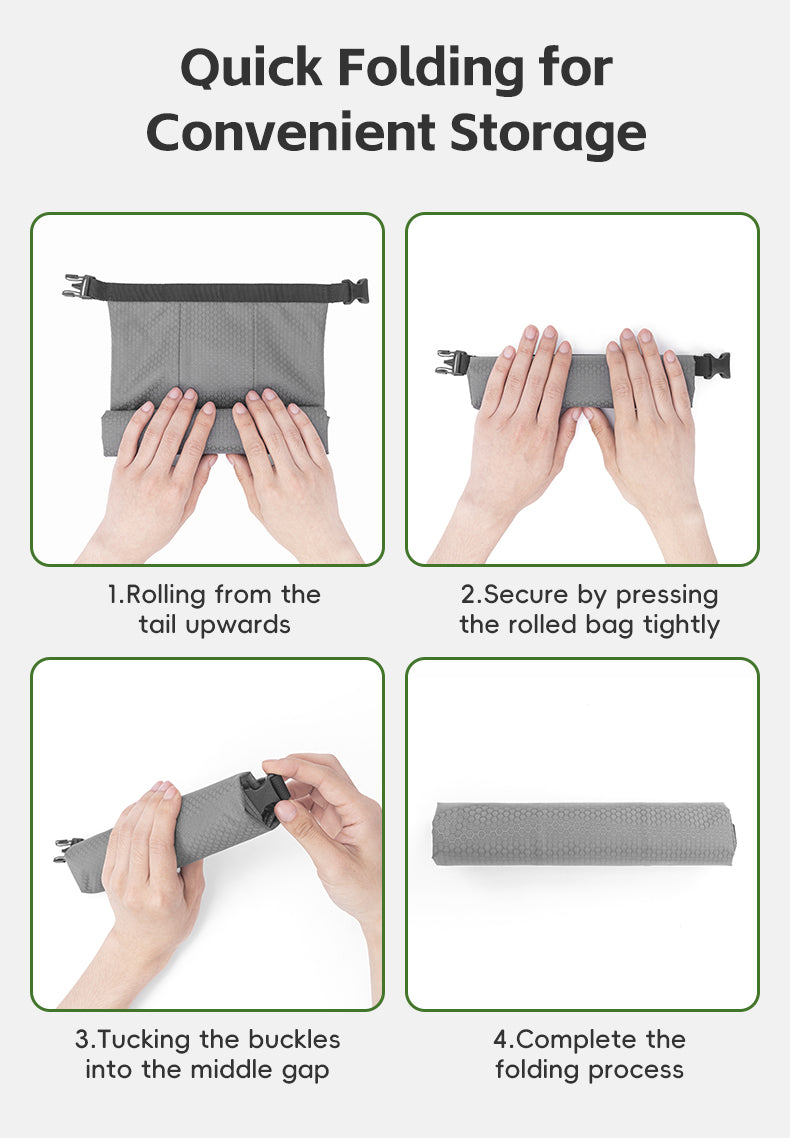 Quick Folding for Convenient Storage

1.Rolling from the tail upwards

2.Secure by pressing the rolled bag tightly

3.Tucking the buckles into the middle gap

4.Complete the folding process