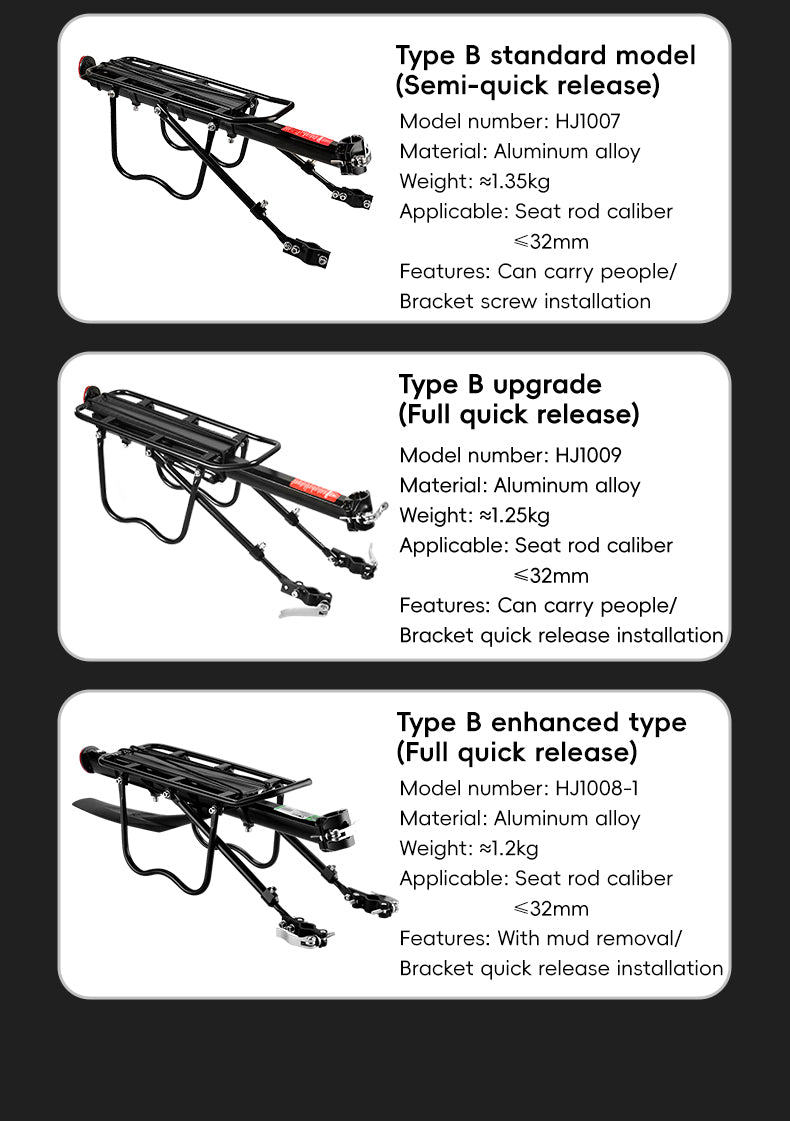 Type B standard model
(Semi-quick release)

Model number: HJ1007
Material: Aluminum alloy
Weight: ≈1.35kg
Applicable: Seat rod caliber ≤32mm
Features: Can carry people/ Bracket screw installation

Type B upgrade
(Full quick release)

Model number: HJ1009
Material: Aluminum alloy
Weight: ≈1.25kg
Applicable: Seat rod caliber ≤32mm
Features: Can carry people/ Bracket quick release installation

Type B enhanced type
(Full quick release)

Model number: HJ1008-1
Material: Aluminum alloy
Weight: ≈1.2kg
Applicable: Seat rod caliber ≤32mm
Features: With mud removal/ Bracket quick release installation