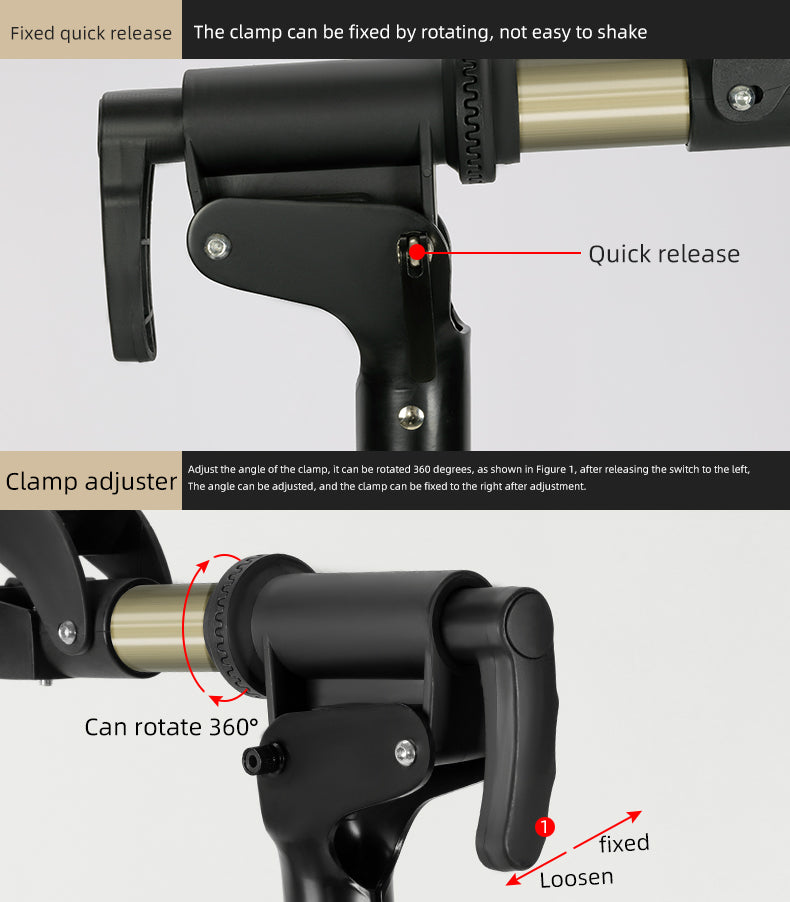 Fixed quick release The clamp can be fixed by rotating, not easy to shake

Quick release

Clamp adjuster Adjust the angle of the clamp, it can be rotated 360 degrees, as shown in Figure 1, after releasing the switch to the left, The angle can be adjusted, and the clamp can be fixed to the right after adjustment.

Can rotate 360°

1

fixed

Loosen