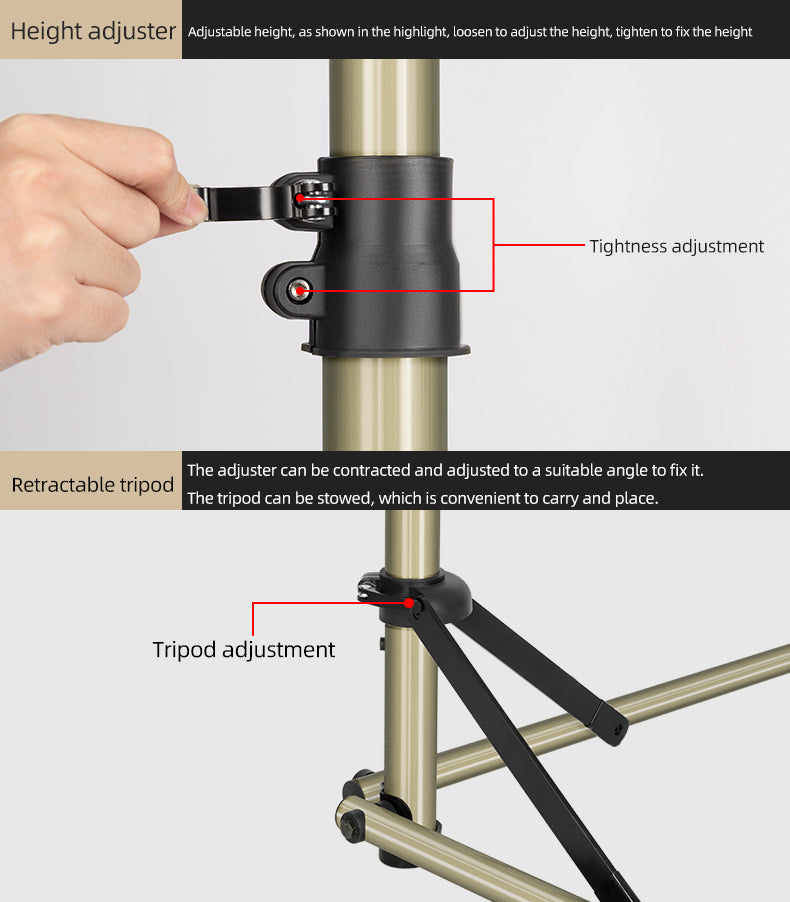 Height adjuster Adjustable height, as shown in the highlight, loosen to adjust the height, tighten to fix the height

Tightness adjustment

Retractable tripod The adjuster can be contracted and adjusted to a suitable angle to fix it.
The tripod can be stowed, which is convenient to carry and place.

Tripod adjustment