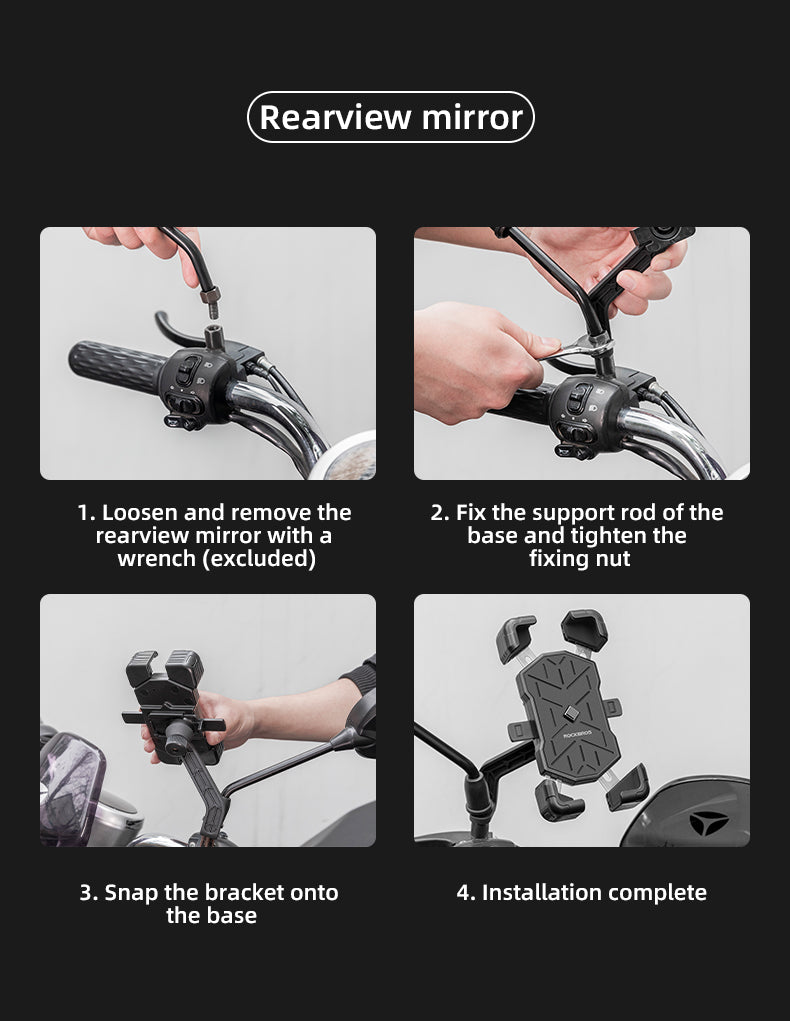 Rearview mirror

1. Loosen and remove the rearview mirror with a wrench (excluded)

2. Fix the support rod of the base and tighten the fixing nut

ROCKBROS

3. Snap the bracket onto the base

4. Installation complete