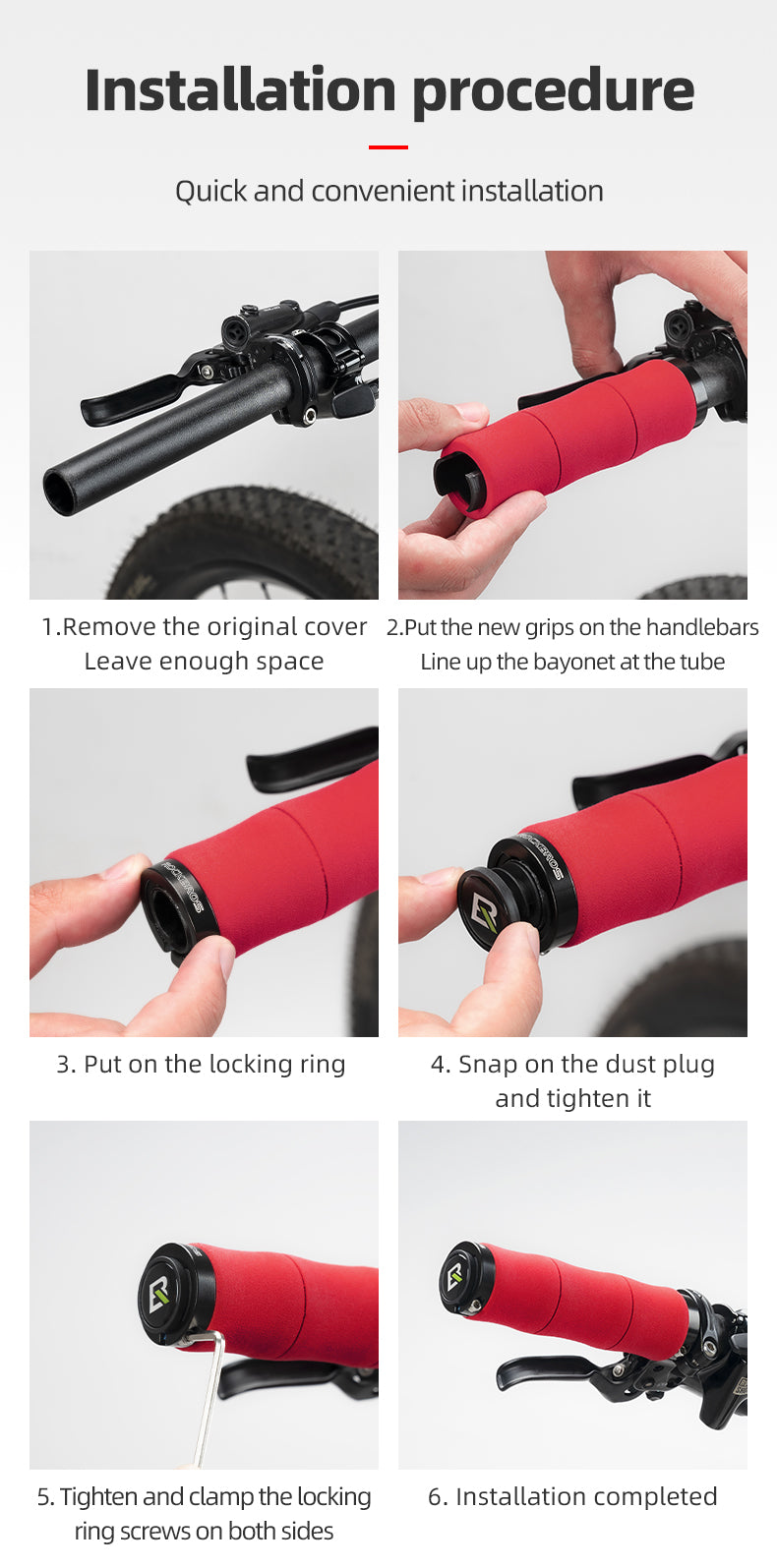 Installation procedure

Quick and convenient installation

1.Remove the original cover
Leave enough space

2.Put the new grips on the handlebars
Line up the bayonet at the tube

ROCKBROS

3. Put on the locking ring

ROCKBROS

4. Snap on the dust plug
and tighten it

5. Tighten and clamp the locking
ring screws on both sides

6. Installation completed