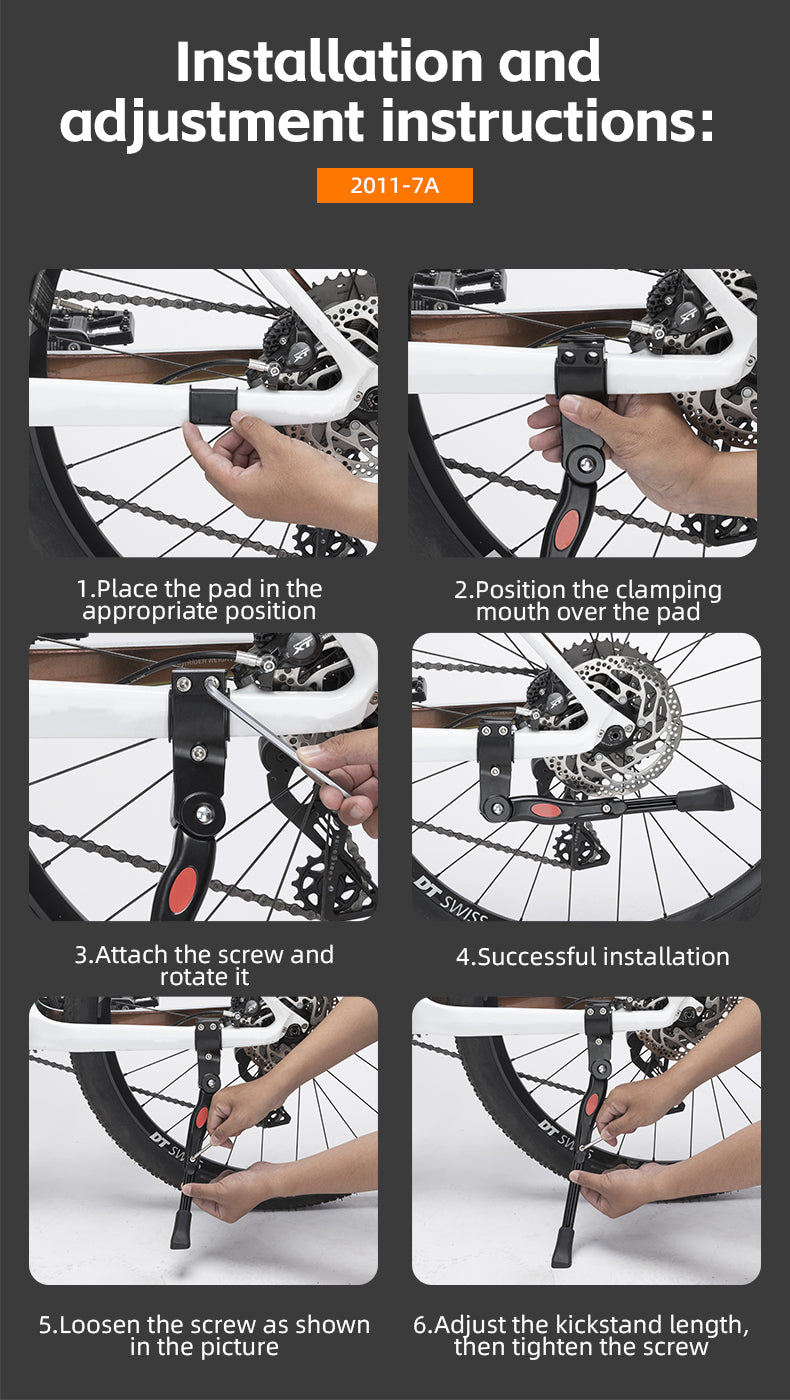 Installation and adjustment instructions:

2011-7A

XT

XT

1.Place the pad in the appropriate position

2.Position the clamping mouth over the pad

XT

DT SWISS

3.Attach the screw and rotate it

4.Successful installation

DT SW

DT SW

5.Loosen the screw as shown in the picture

6.Adjust the kickstand length, then tighten the screw