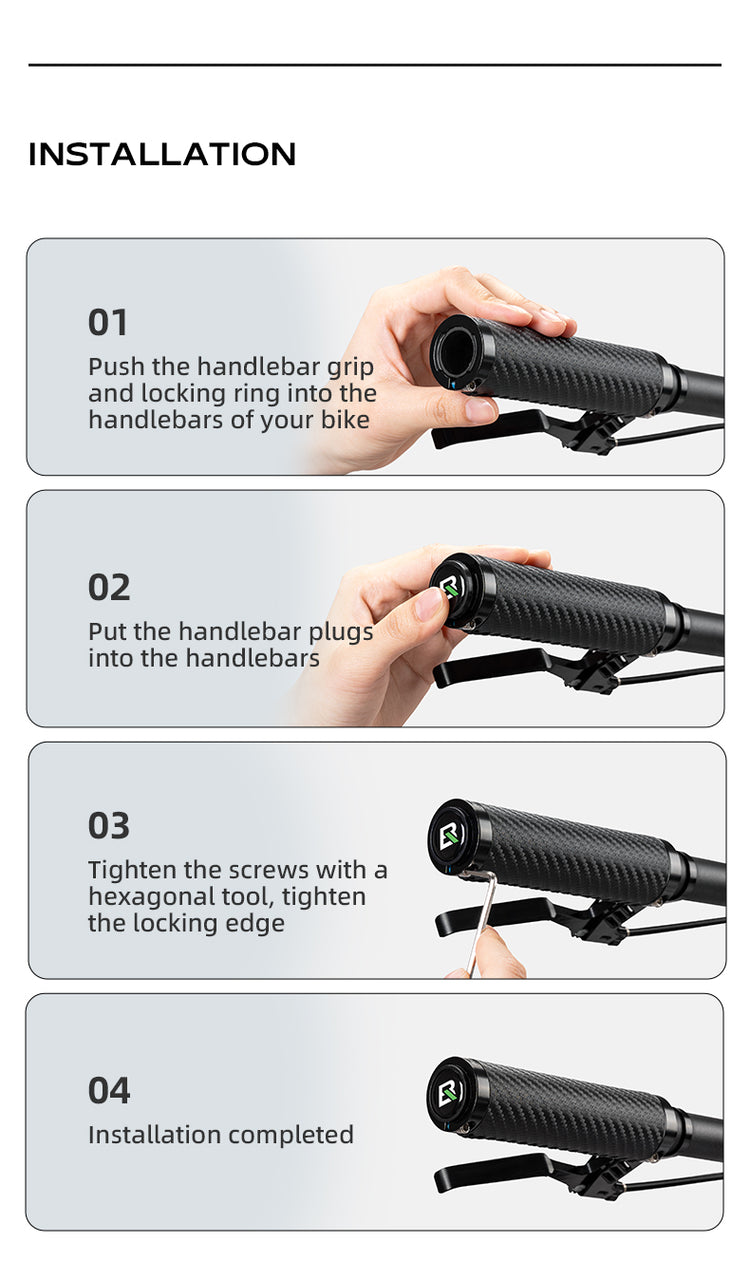 INSTALLATION

01
Push the handlebar grip and locking ring into the handlebars of your bike

02
Put the handlebar plugs into the handlebars

03
Tighten the screws with a hexagonal tool, tighten the locking edge

04
Installation completed