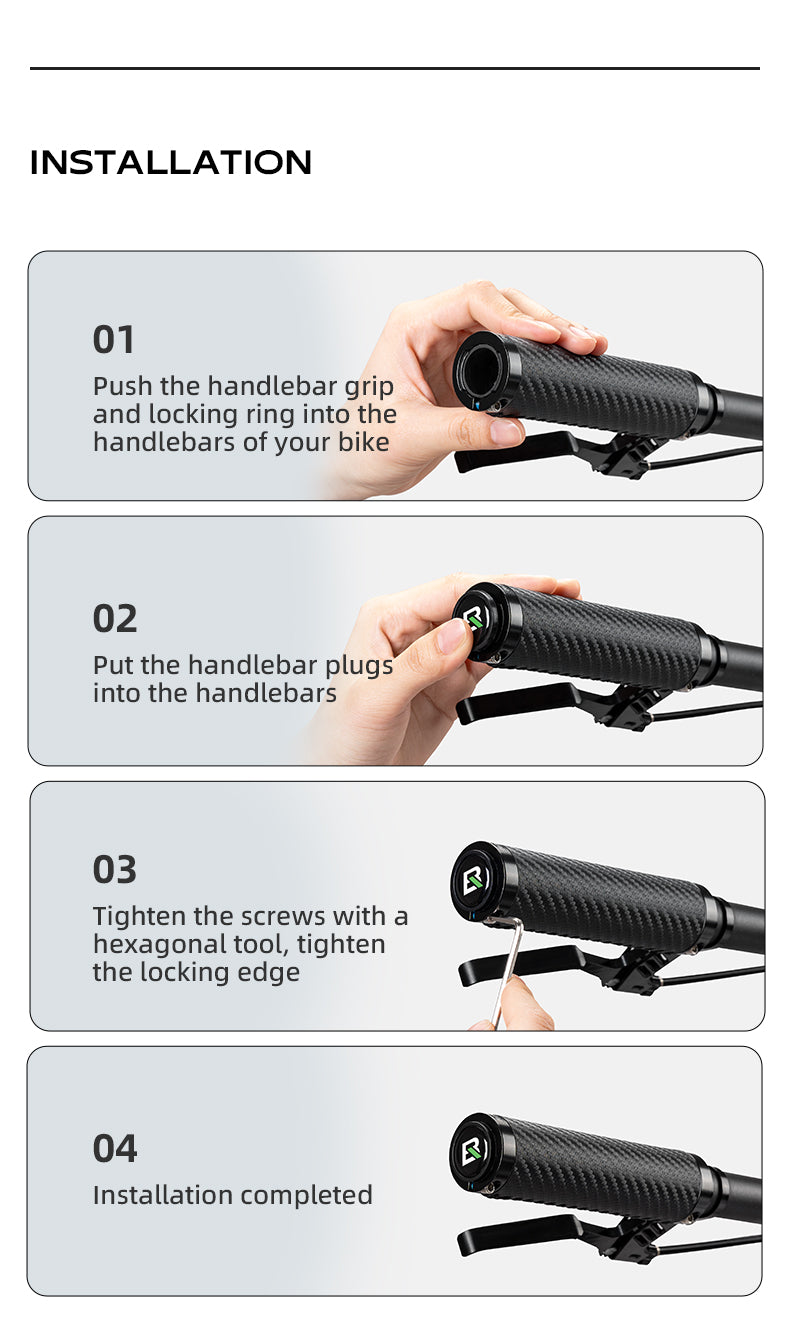 INSTALLATION

01
Push the handlebar grip and locking ring into the handlebars of your bike

02
Put the handlebar plugs into the handlebars

03
Tighten the screws with a hexagonal tool, tighten the locking edge

04
Installation completed