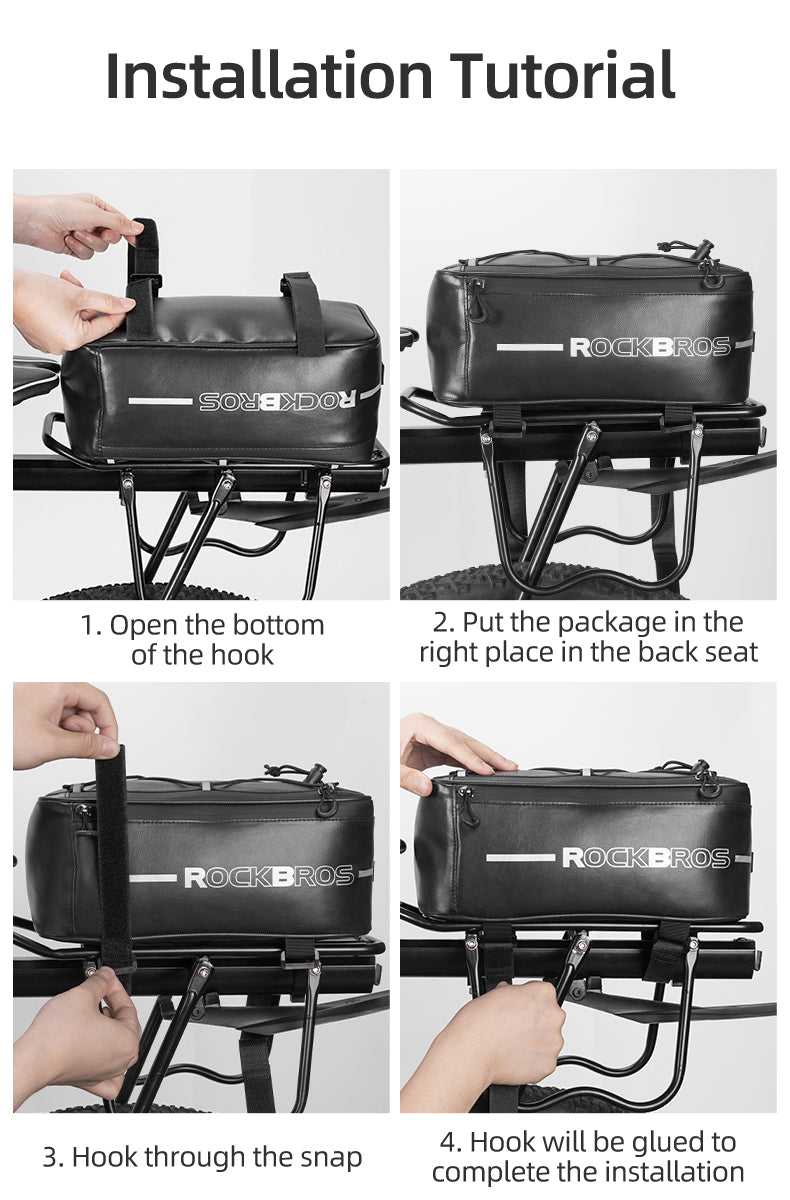 Installation Tutorial

ROCKBROS

1. Open the bottom of the hook

ROCKBROS

2. Put the package in the right place in the back seat

ROCKBROS

3. Hook through the snap

ROCKBROS

4. Hook will be glued to complete the installation