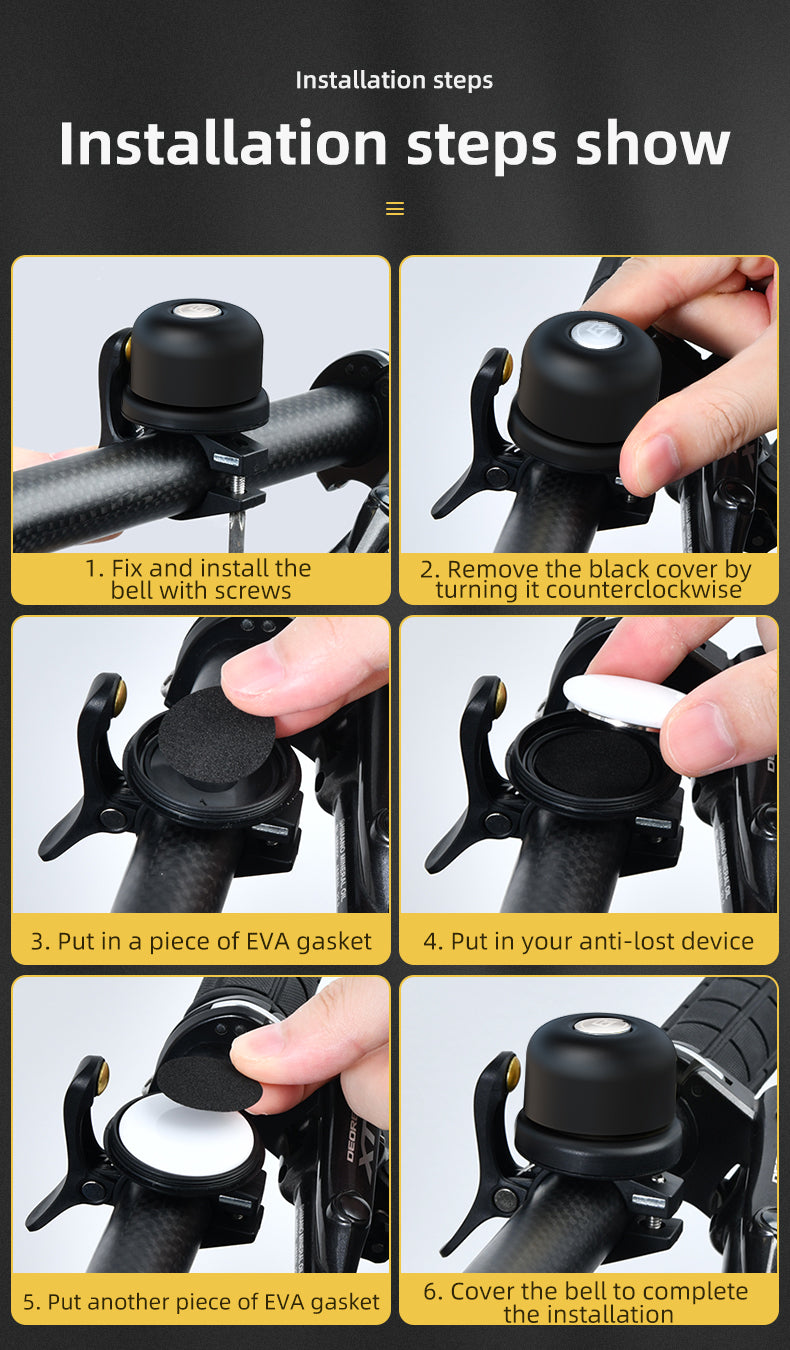 Installation steps

Installation steps show

1. Fix and install the bell with screws

2. Remove the black cover by turning it counterclockwise

3. Put in a piece of EVA gasket

4. Put in your anti-lost device

5. Put another piece of EVA gasket

6. Cover the bell to complete the installation