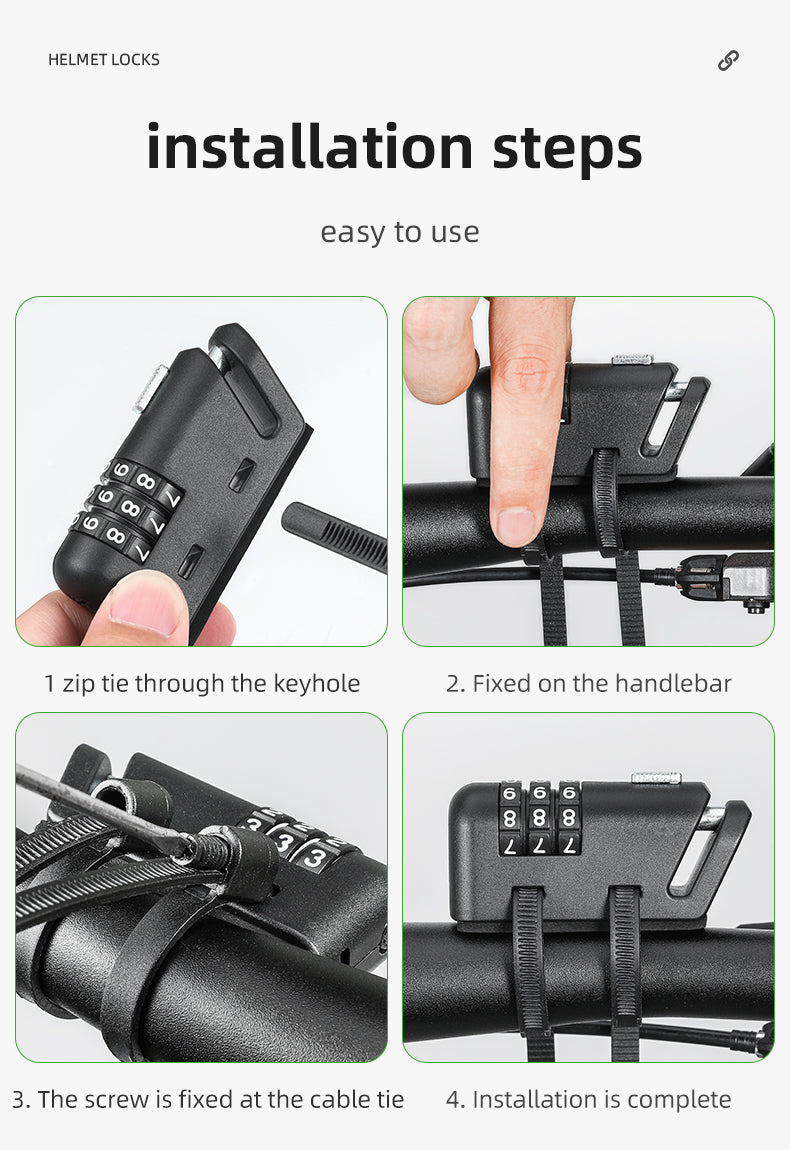 HELMET LOCKS

installation steps

easy to use

1 zip tie through the keyhole

2. Fixed on the handlebar

3. The screw is fixed at the cable tie

4. Installation is complete