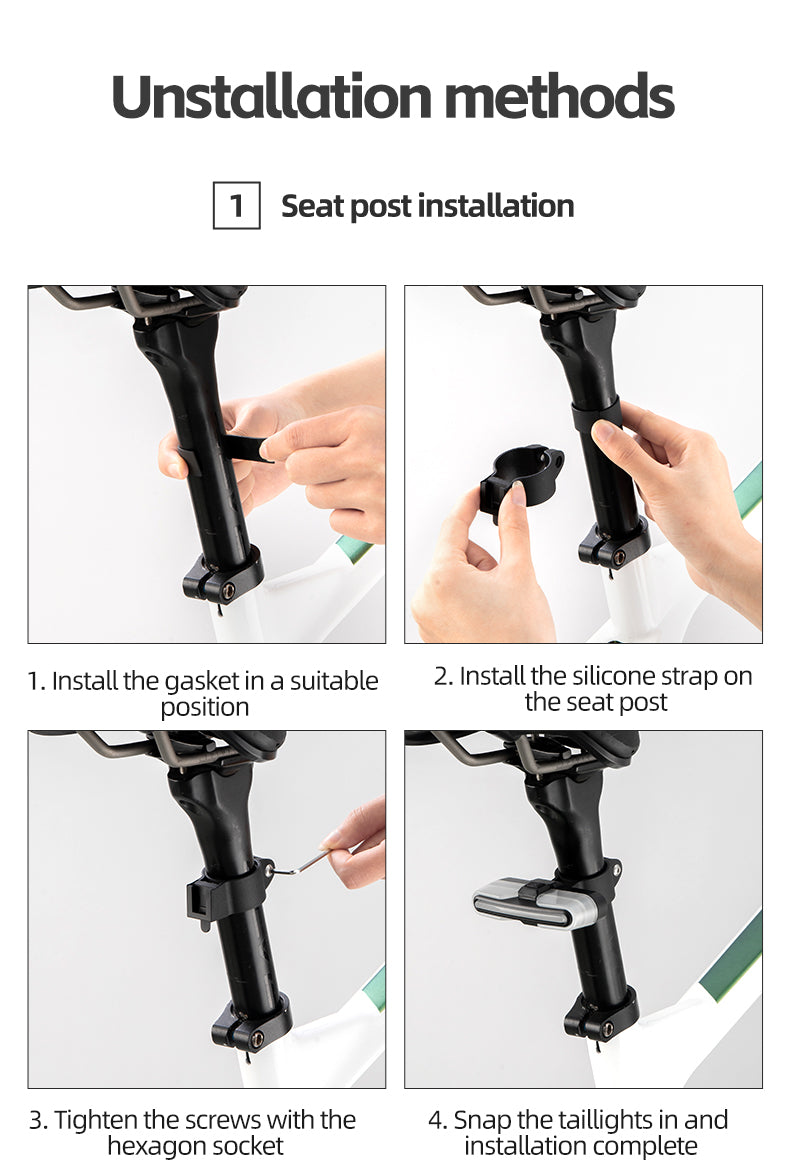 Unstallation methods

1 Seat post installation

1. Install the gasket in a suitable position

2. Install the silicone strap on the seat post

3. Tighten the screws with the hexagon socket

4. Snap the taillights in and installation complete