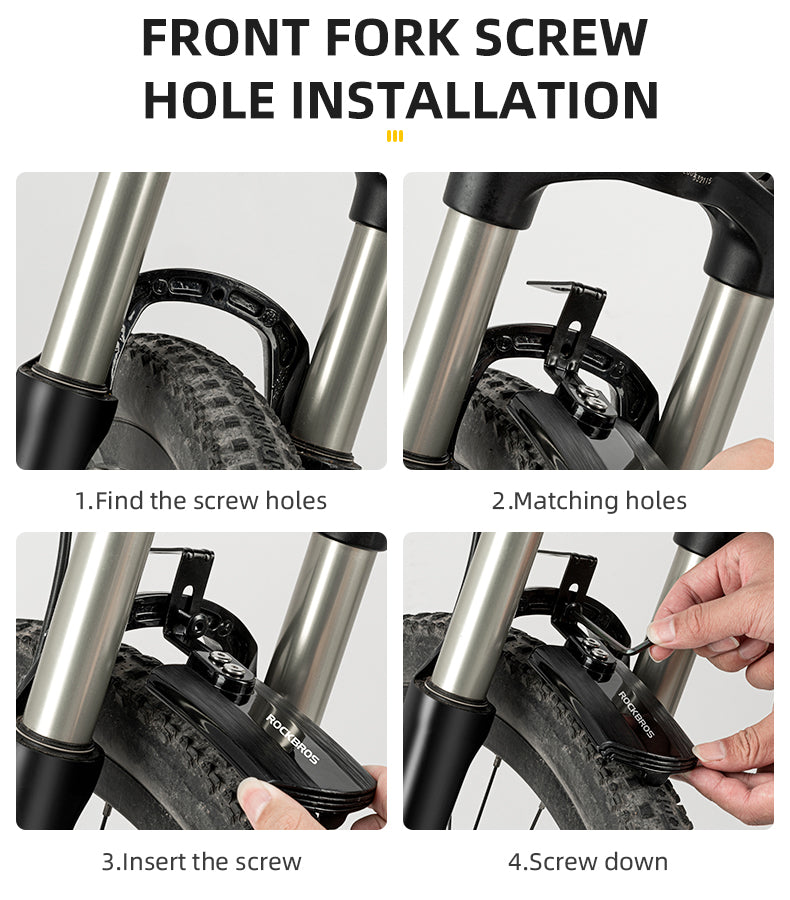 FRONT FORK SCREW HOLE INSTALLATION

1.Find the screw holes

2.Matching holes

ROCKBROS

3.Insert the screw

ROCKBROS

4.Screw down