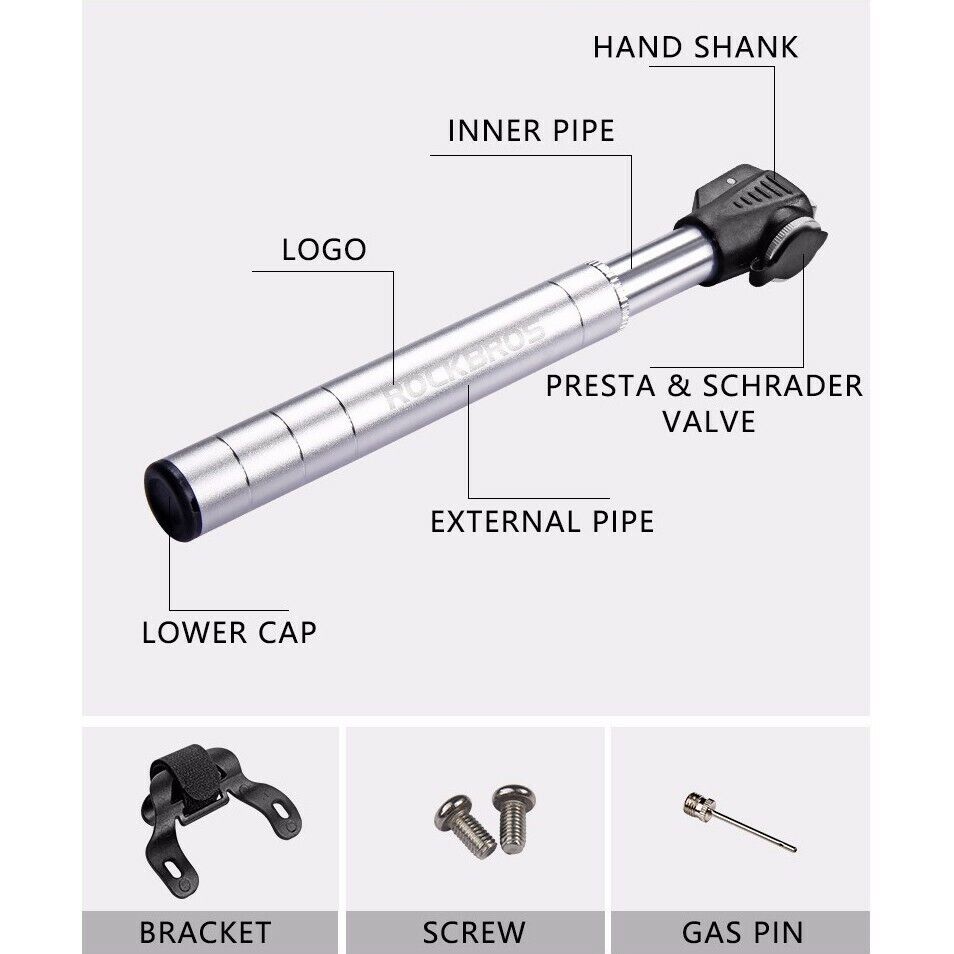 HAND SHANK

INNER PIPE

LOGO

ROCKBROS

PRESTA & SCHRADER VALVE

EXTERNAL PIPE

LOWER CAP

BRACKET

SCREW

GAS PIN