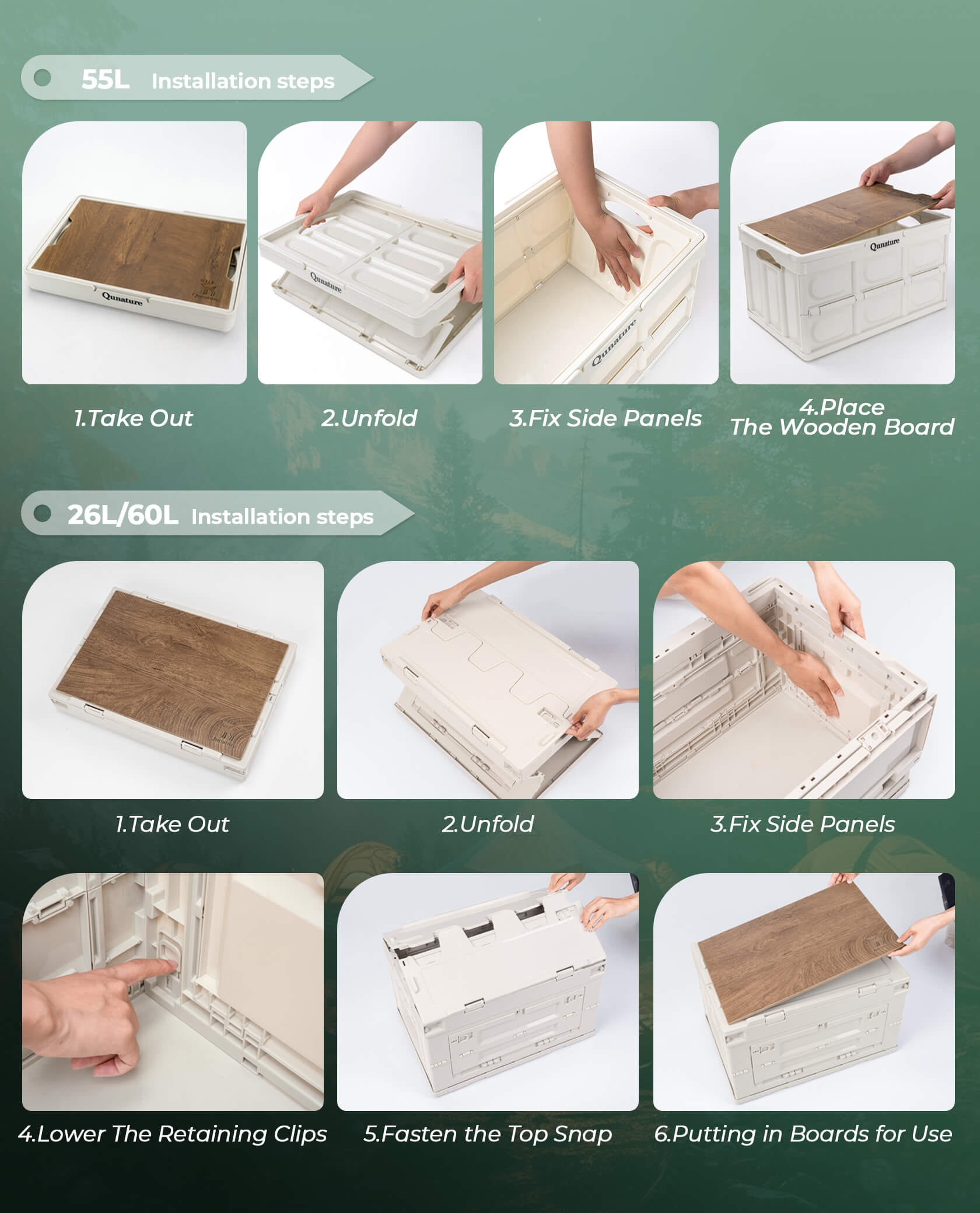 55L Installation steps

Qunature

Qunature

Qunature

Qunature

1.Take Out

2.Unfold

3.Fix Side Panels

4.Place The Wooden Board

26L/60L Installation steps

1.Take Out

2.Unfold

3.Fix Side Panels

4.Lower The Retaining Clips

5.Fasten the Top Snap

6.Putting in Boards for Use