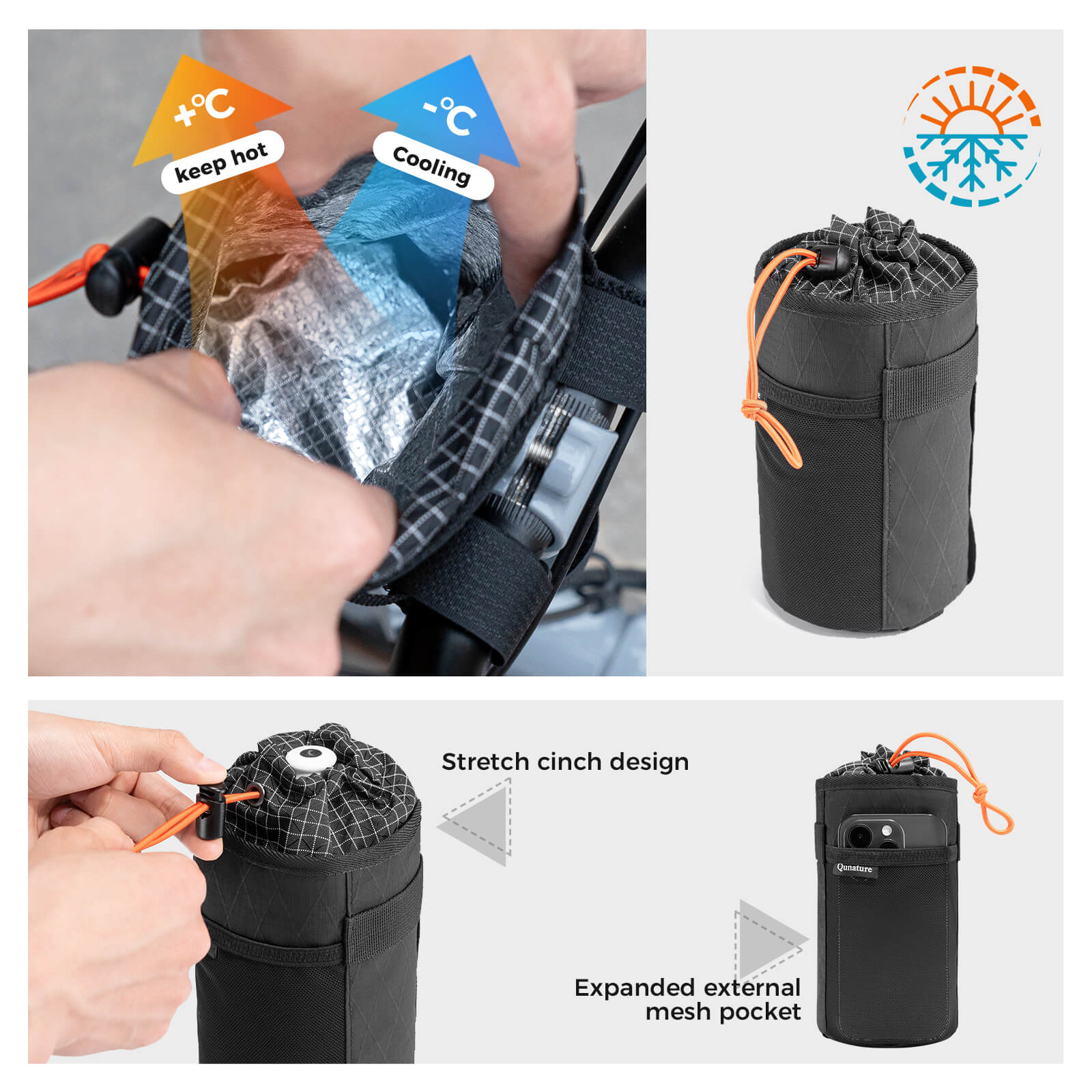 +°C
keep hot
-°C
Cooling

Stretch cinch design

Qunature

Expanded external mesh pocket