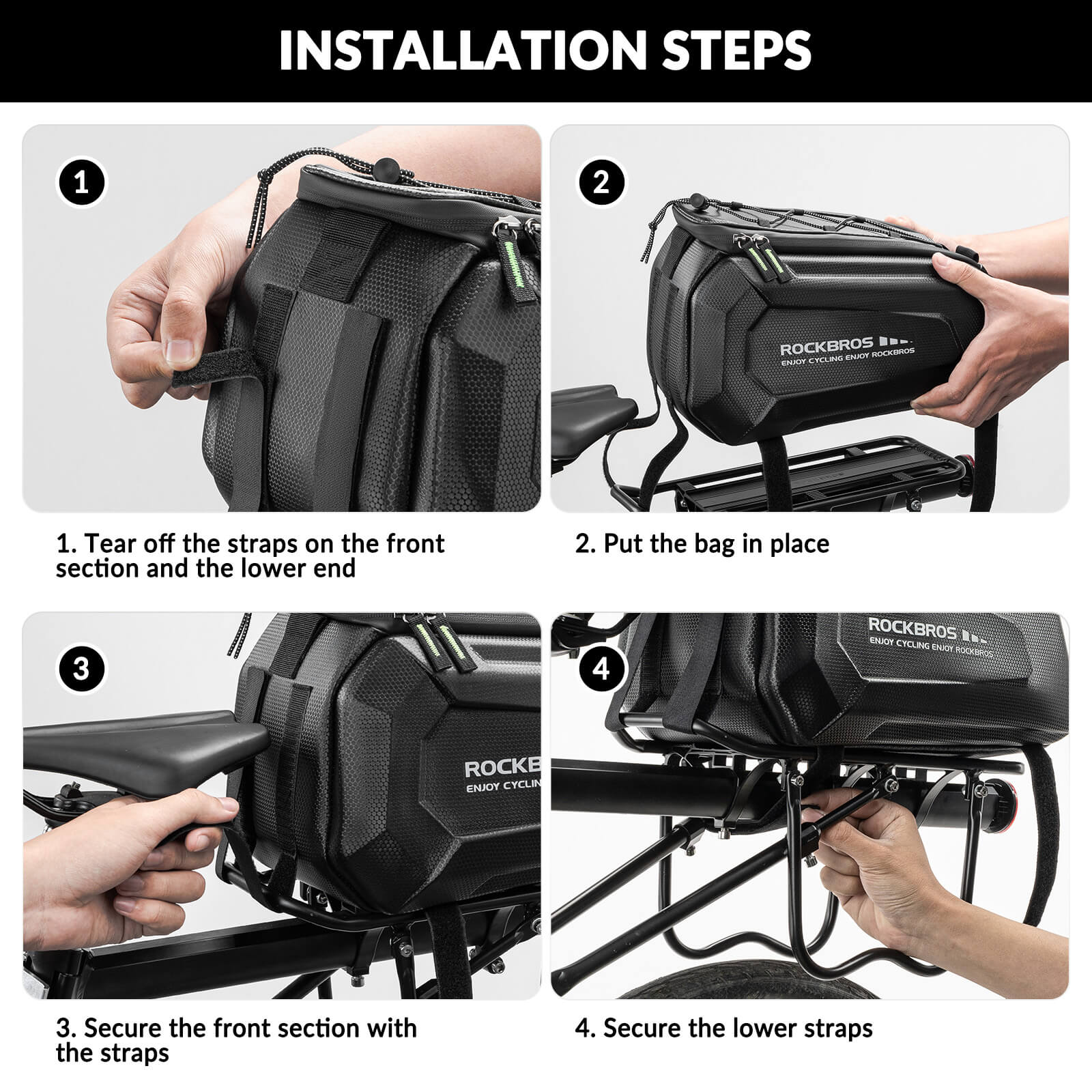 INSTALLATION STEPS

1

1. Tear off the straps on the front section and the lower end

2

ROCKBROS
ENJOY CYCLING ENJOY ROCKBROS

2. Put the bag in place

3

ROCKB
ENJOY CYCLIN

3. Secure the front section with the straps

4

ROCKBROS
ENJOY CYCLING ENJOY ROCKBROS

4. Secure the lower straps