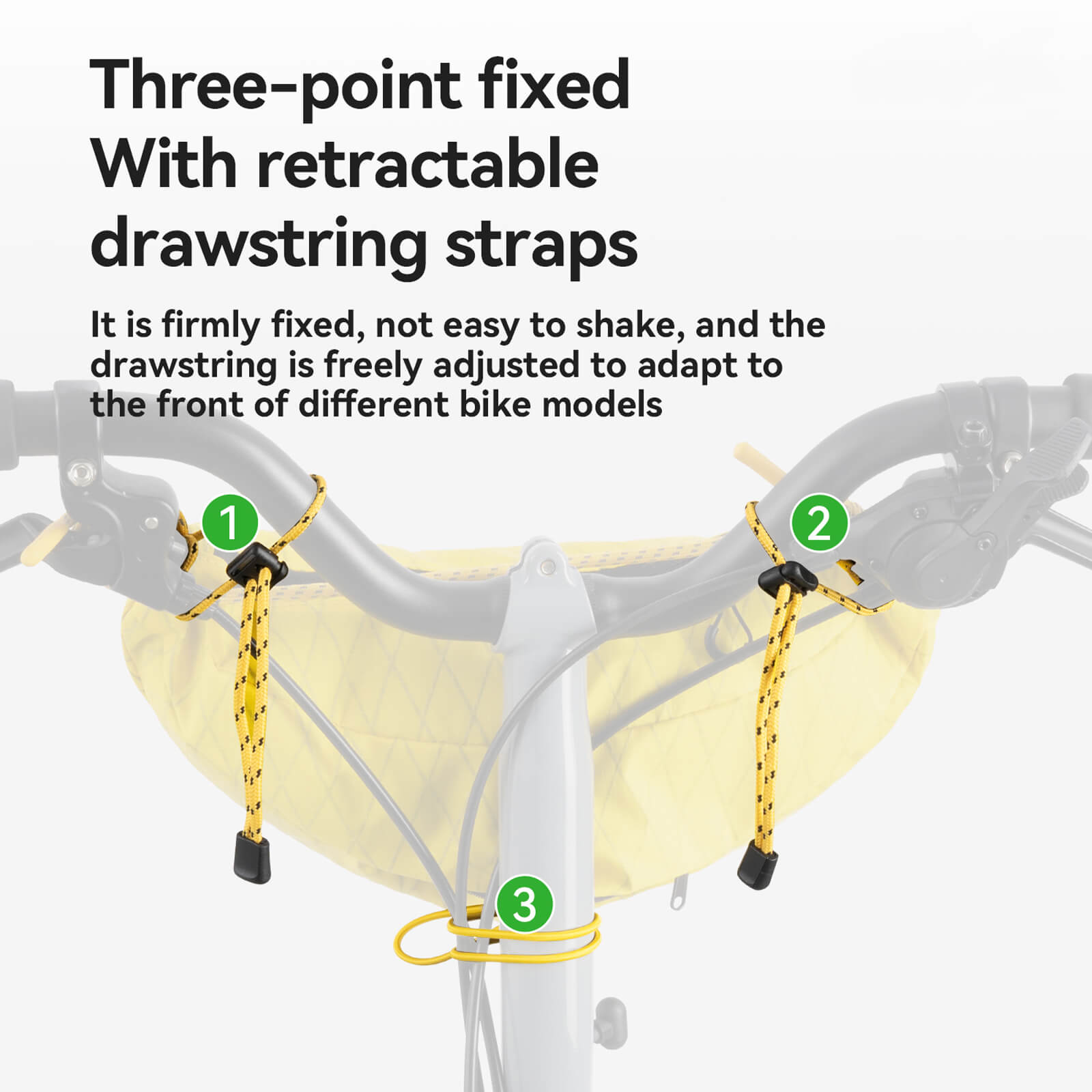 Three-point fixed
With retractable
drawstring straps

It is firmly fixed, not easy to shake, and the drawstring is freely adjusted to adapt to the front of different bike models

1

2

3