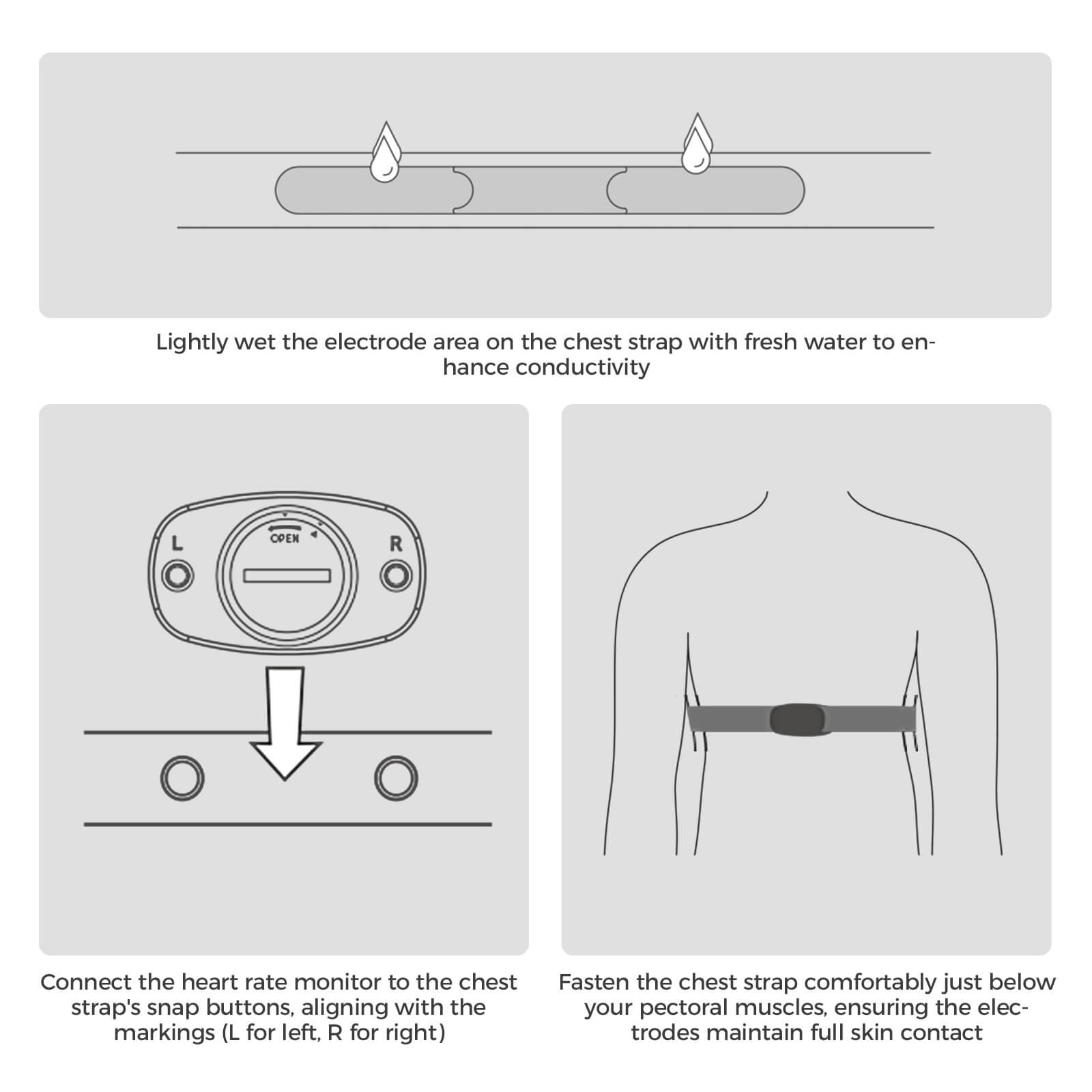 Lightly wet the electrode area on the chest strap with fresh water to enhance conductivity

L

OPEN

R

Connect the heart rate monitor to the chest strap's snap buttons, aligning with the markings (L for left, R for right)

Fasten the chest strap comfortably just below your pectoral muscles, ensuring the electrodes maintain full skin contact