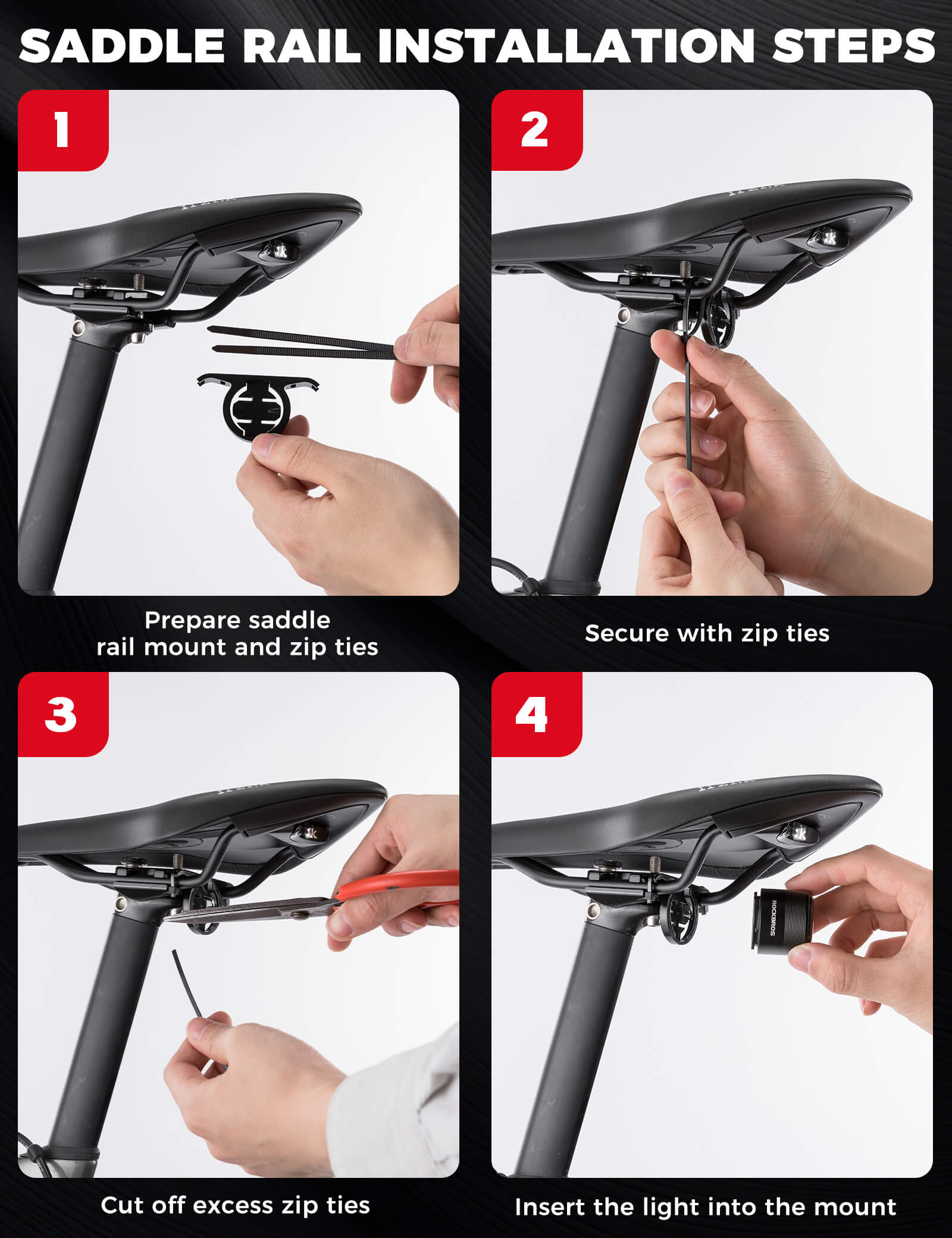 SADDLE RAIL INSTALLATION STEPS

1

Prepare saddle rail mount and zip ties

2

Secure with zip ties

3

Cut off excess zip ties

4

ROCKBROS

Insert the light into the mount