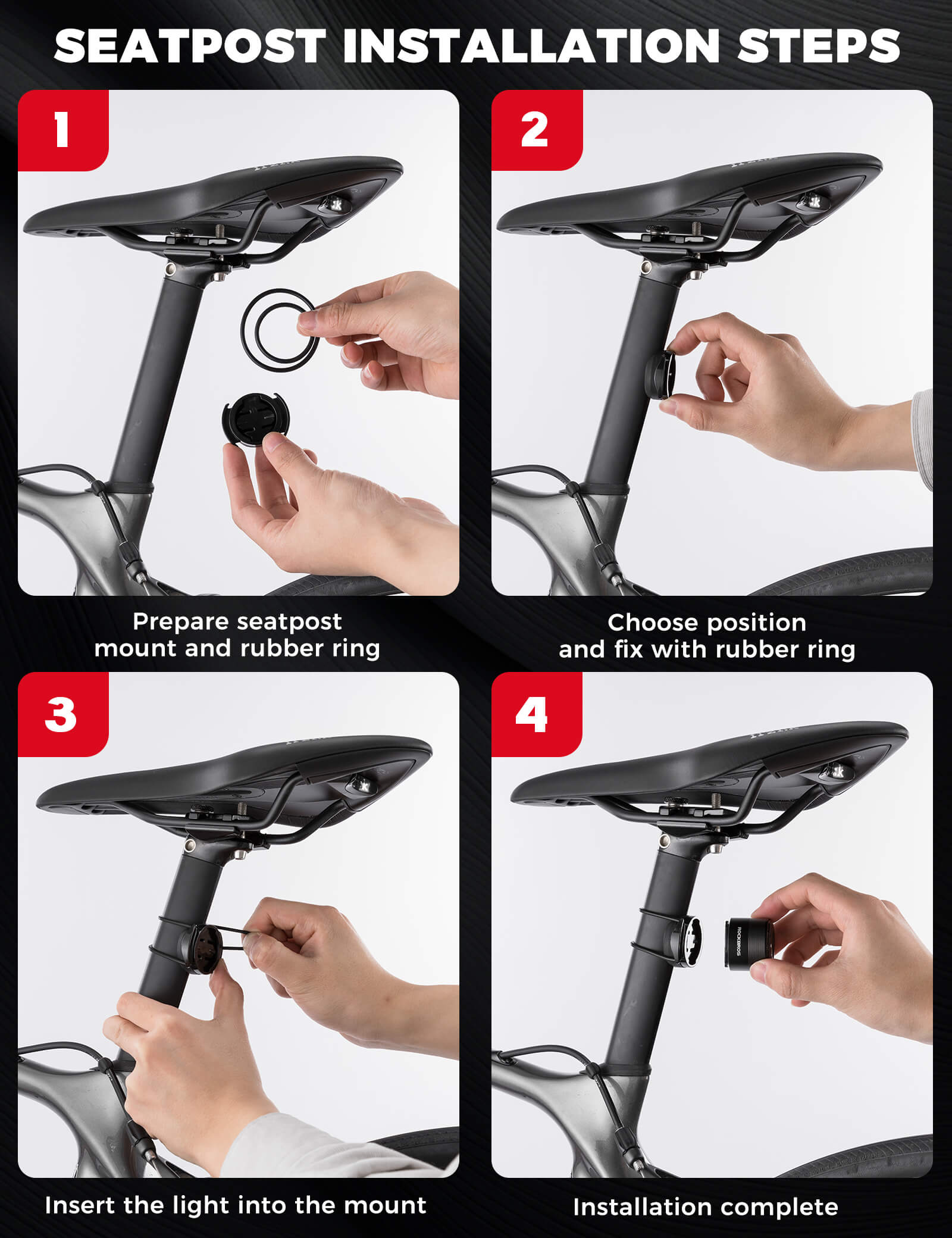 SEATPOST INSTALLATION STEPS

1

Prepare seatpost mount and rubber ring

2

Choose position and fix with rubber ring

3

Insert the light into the mount

4

ROCKBROS

Installation complete