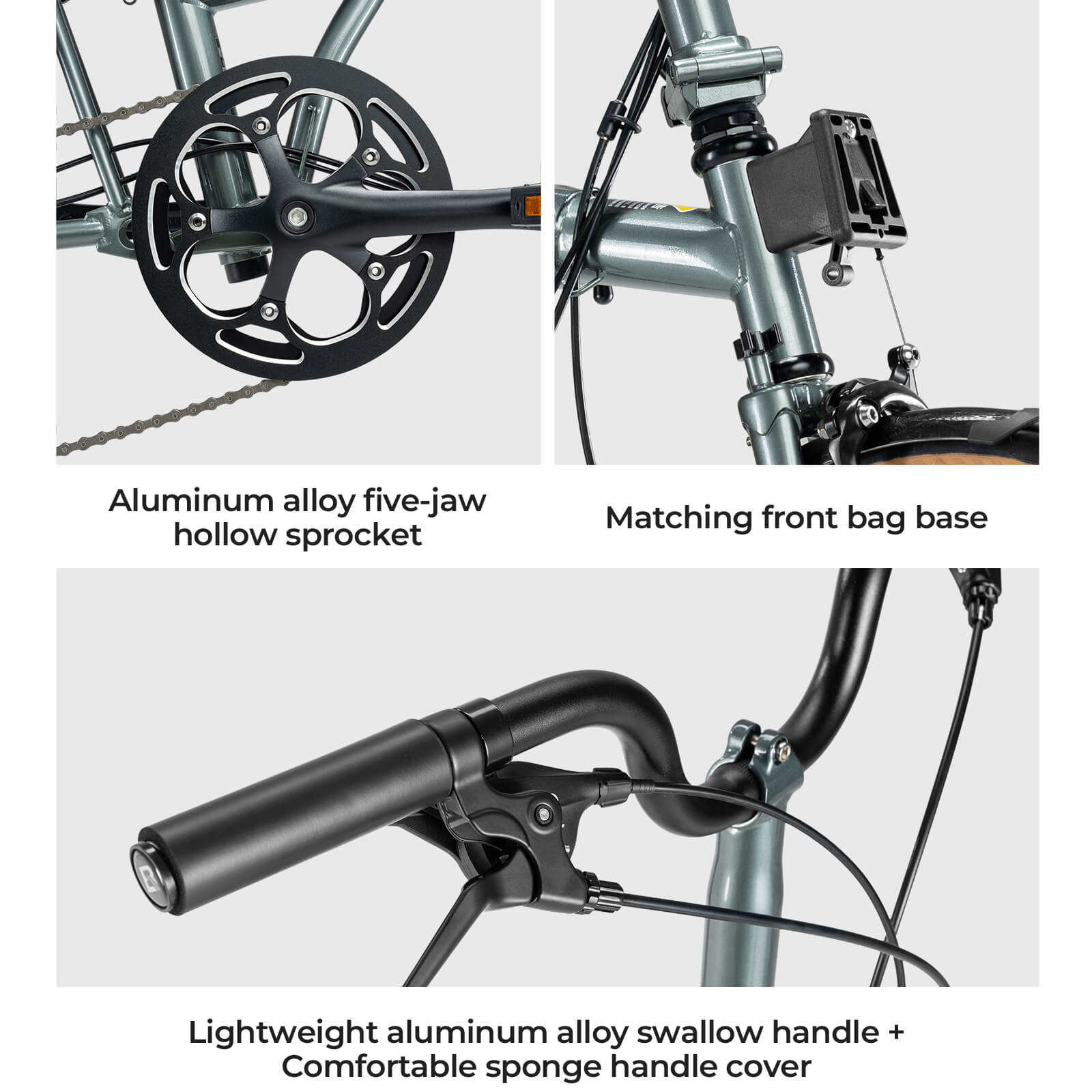 Aluminum alloy five-jaw hollow sprocket

Matching front bag base

Lightweight aluminum alloy swallow handle + Comfortable sponge handle cover