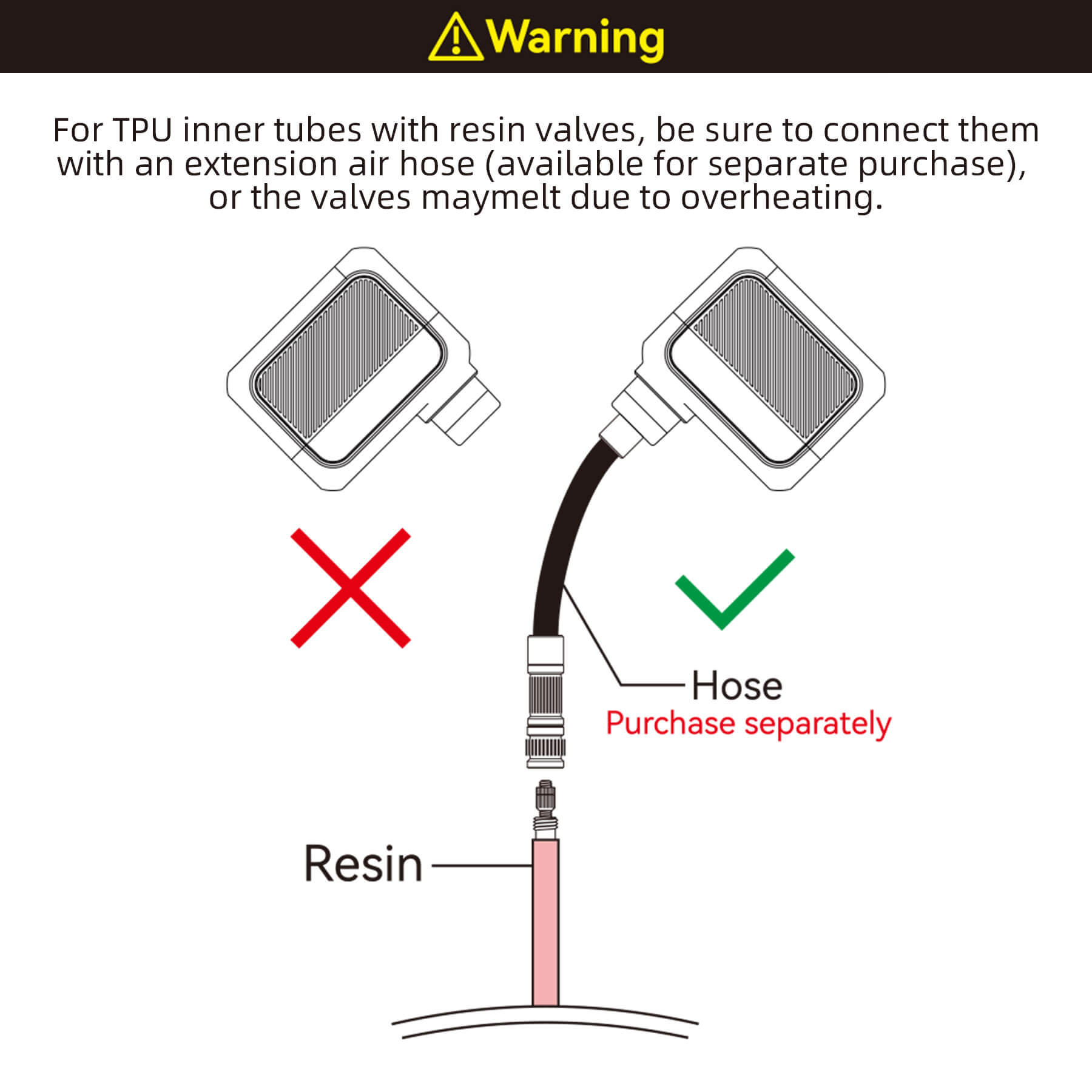 Warning

For TPU inner tubes with resin valves, be sure to connect them with an extension air hose (available for separate purchase), or the valves maymelt due to overheating.

Hose
Purchase separately

Resin