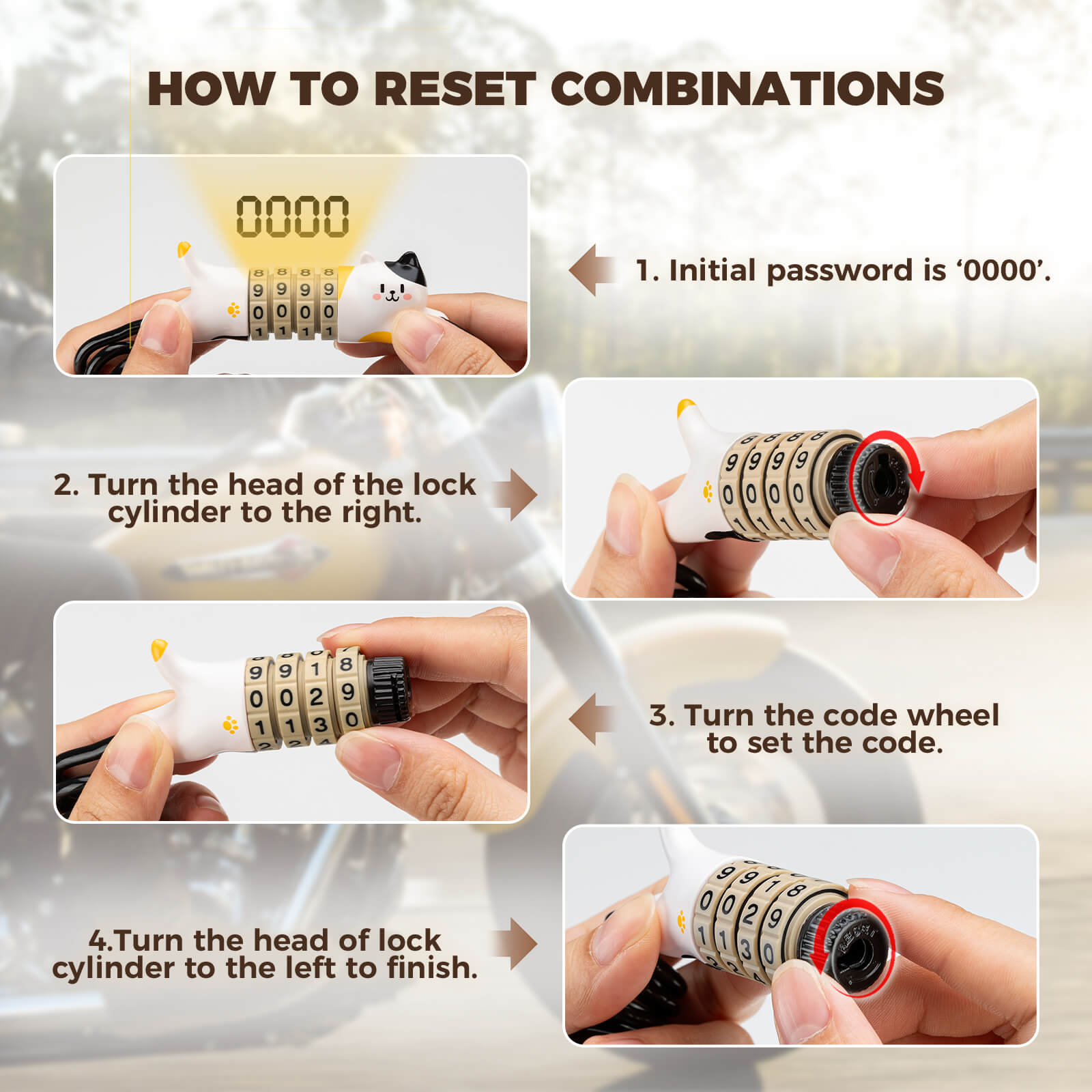 HOW TO RESET COMBINATIONS

0000

1. Initial password is ‘0000’.

2. Turn the head of the lock cylinder to the right.

3. Turn the code wheel to set the code.

4.Turn the head of lock cylinder to the left to finish.