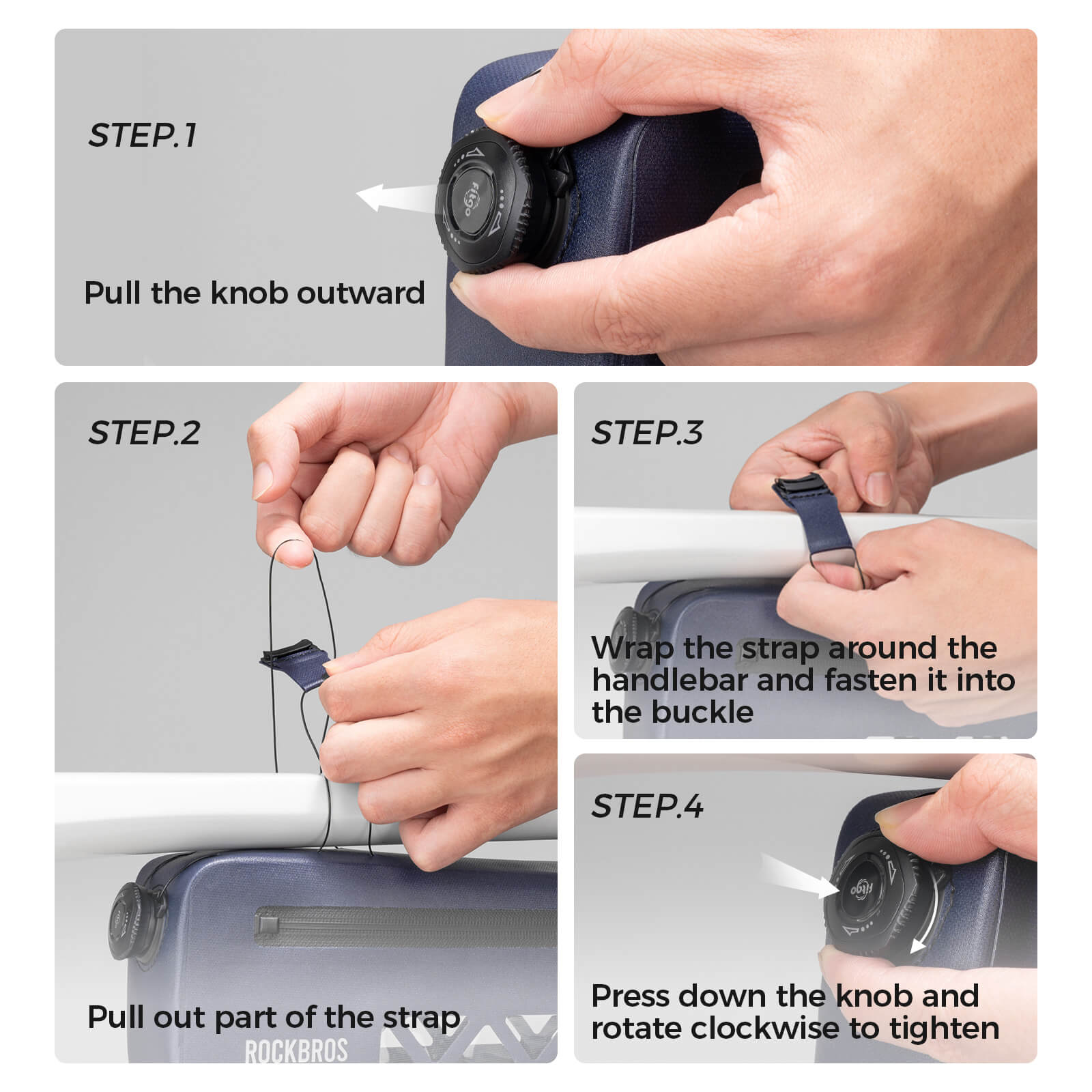 STEP.1

fitgo

Pull the knob outward

STEP.2

Pull out part of the strap

ROCKBROS

STEP.3

Wrap the strap around the handlebar and fasten it into the buckle

STEP.4

fitgo

Press down the knob and rotate clockwise to tighten