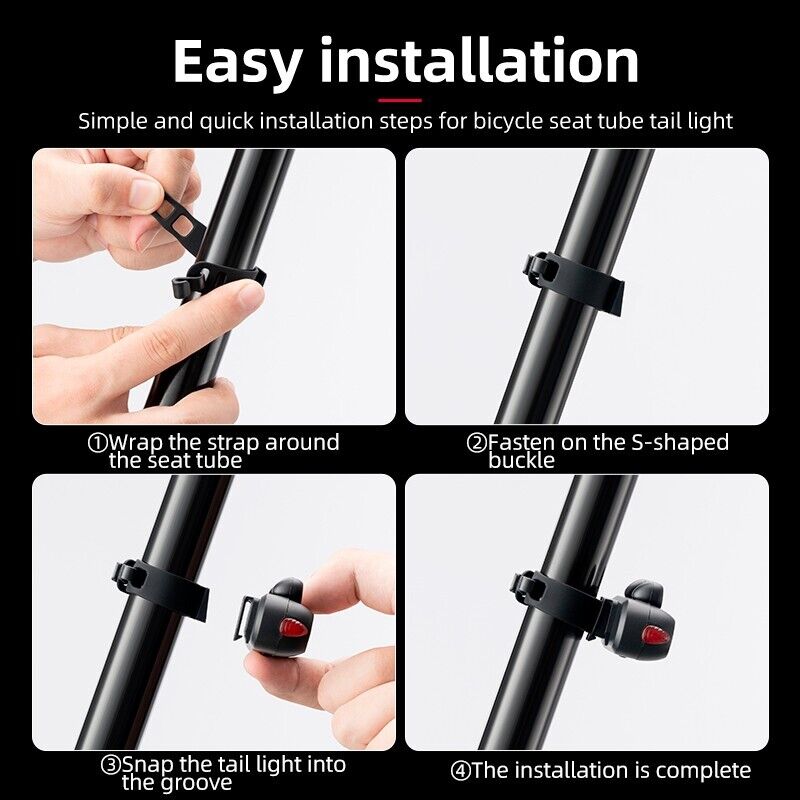 Easy installation

Simple and quick installation steps for bicycle seat tube tail light

①Wrap the strap around the seat tube

②Fasten on the S-shaped buckle

③Snap the tail light into the groove

④The installation is complete