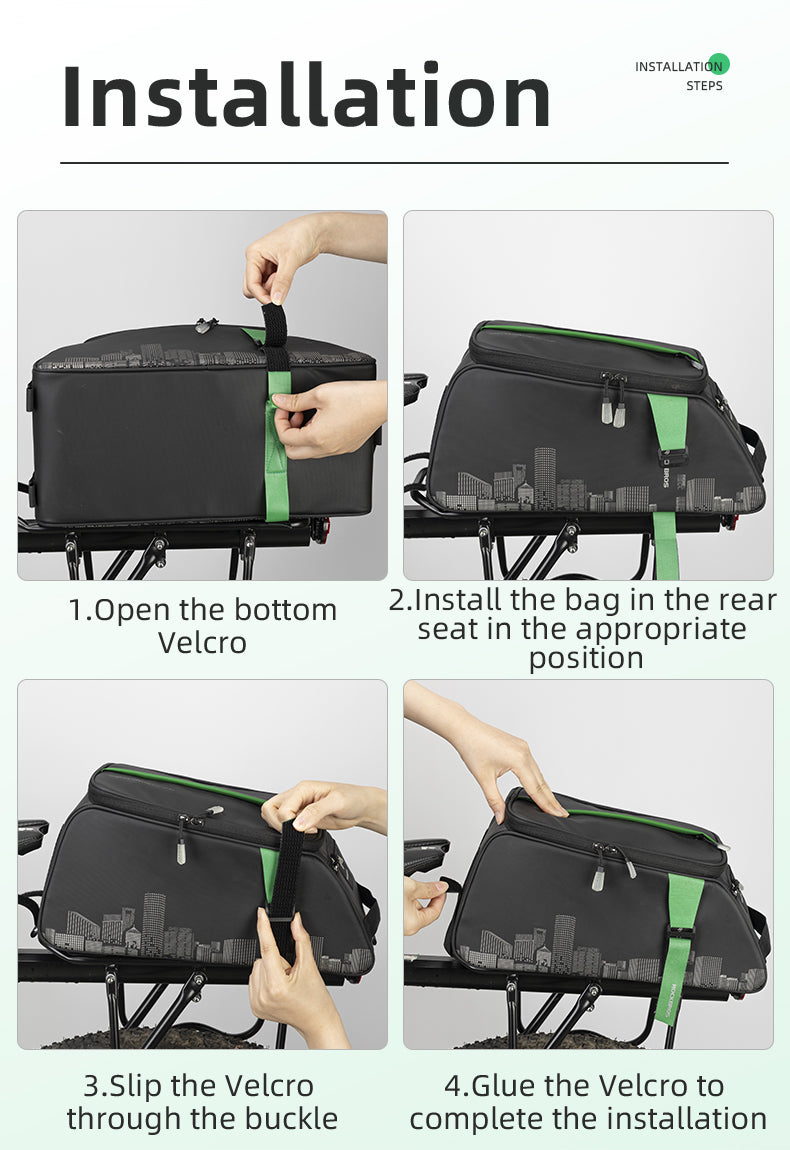 Installation

INSTALLATION STEPS

1.Open the bottom Velcro

2.Install the bag in the rear seat in the appropriate position

3.Slip the Velcro through the buckle

4.Glue the Velcro to complete the installation