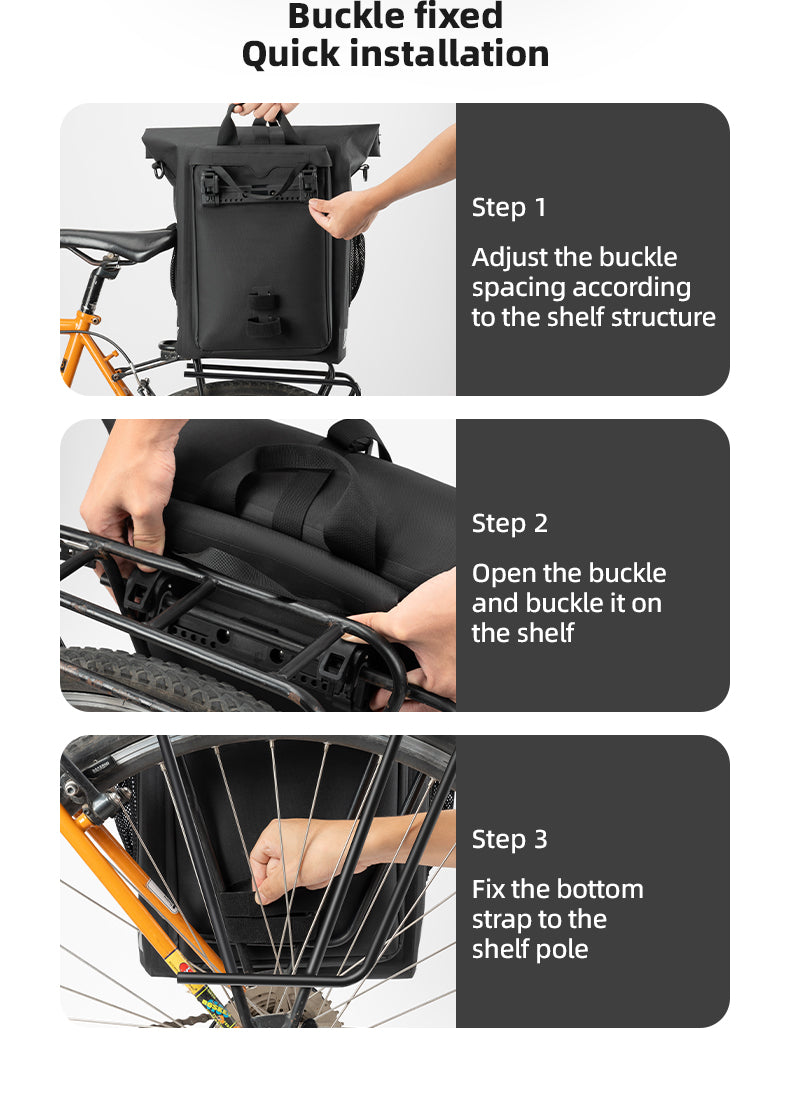 Buckle fixed
Quick installation

Step 1

Adjust the buckle spacing according to the shelf structure

Step 2

Open the buckle and buckle it on the shelf

Step 3

Fix the bottom strap to the shelf pole