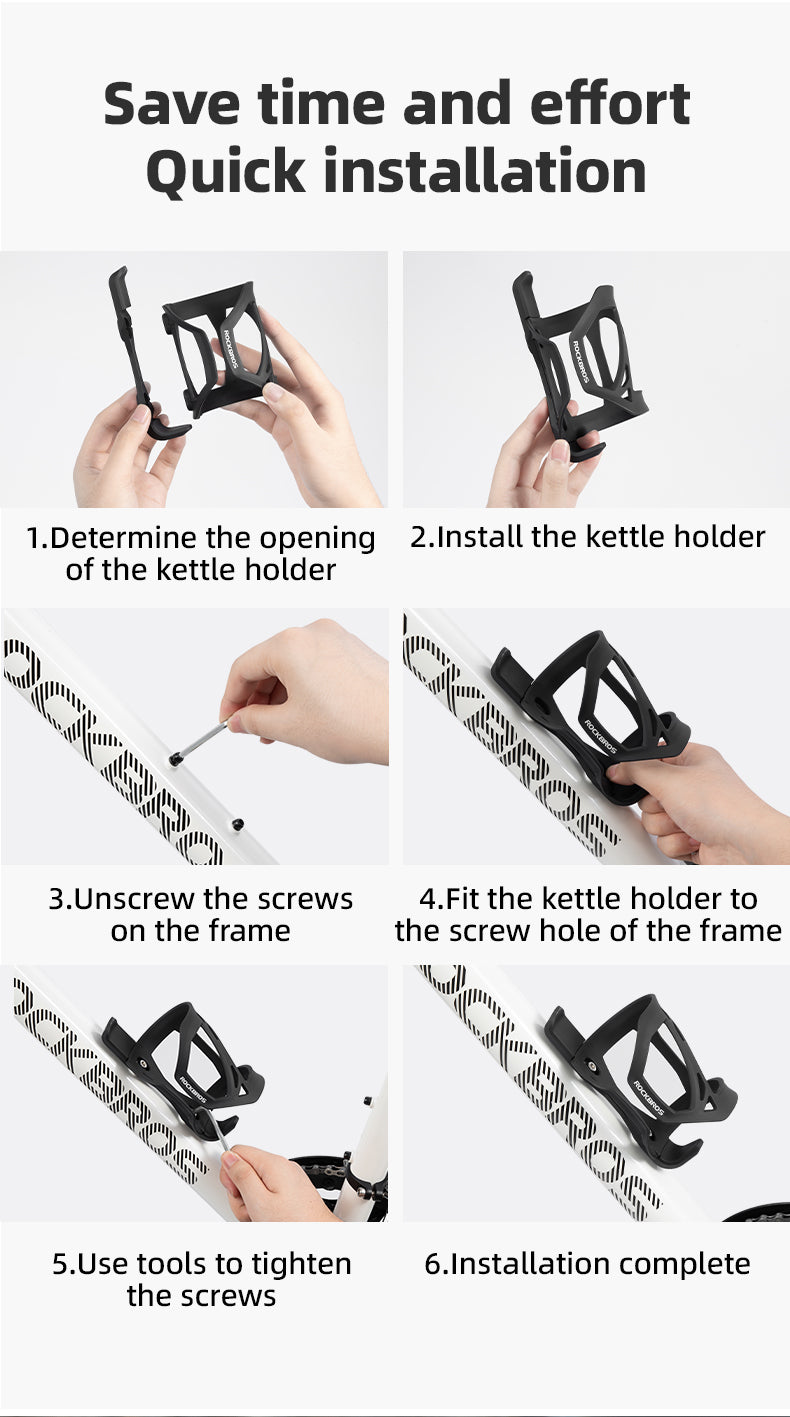 Save time and effort
Quick installation

ROCKBROS

1.Determine the opening of the kettle holder

ROCKBROS

2.Install the kettle holder

ROCKBROS

3.Unscrew the screws on the frame

ROCKBROS

ROCKBROS

4.Fit the kettle holder to the screw hole of the frame

ROCKBROS

ROCKBROS

5.Use tools to tighten the screws

ROCKBROS

ROCKBROS

6.Installation complete