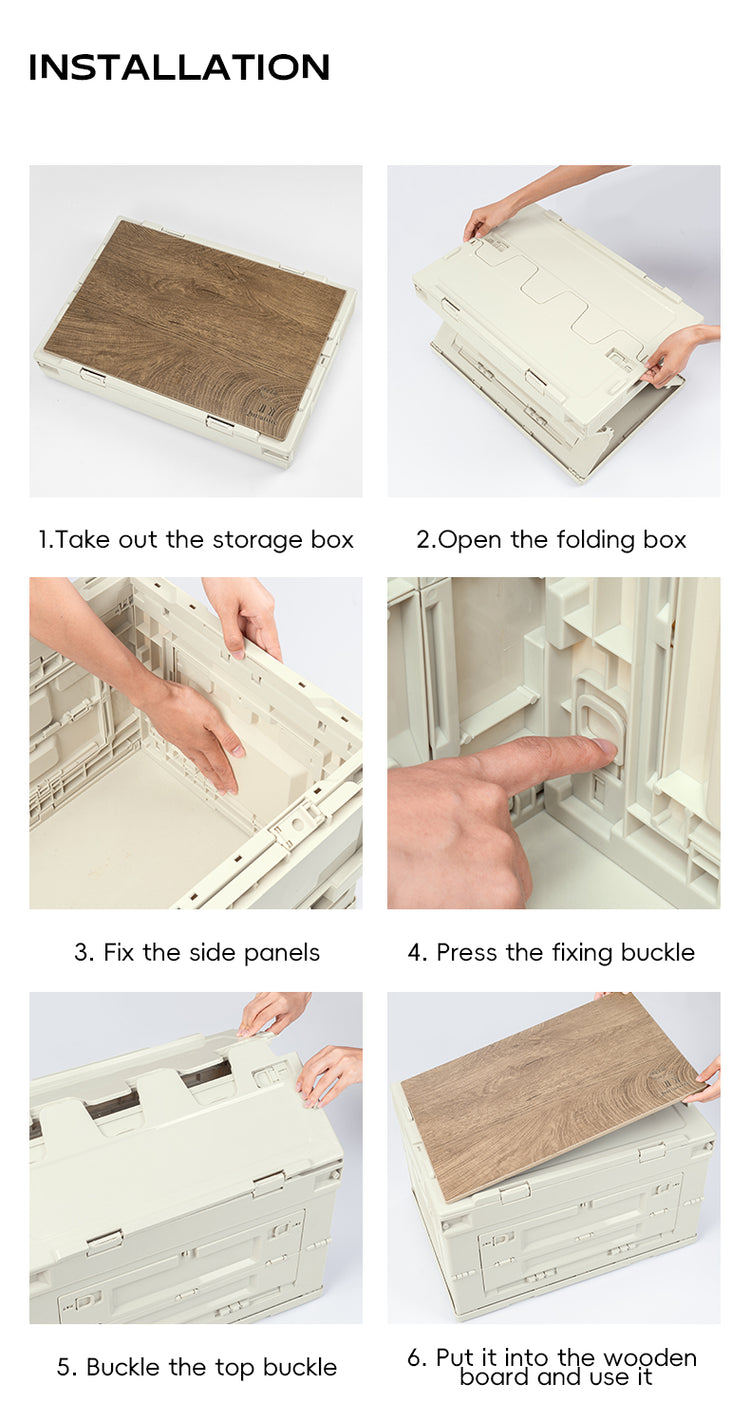 INSTALLATION

1.Take out the storage box

2.Open the folding box

3. Fix the side panels

4. Press the fixing buckle

5. Buckle the top buckle

6. Put it into the wooden board and use it