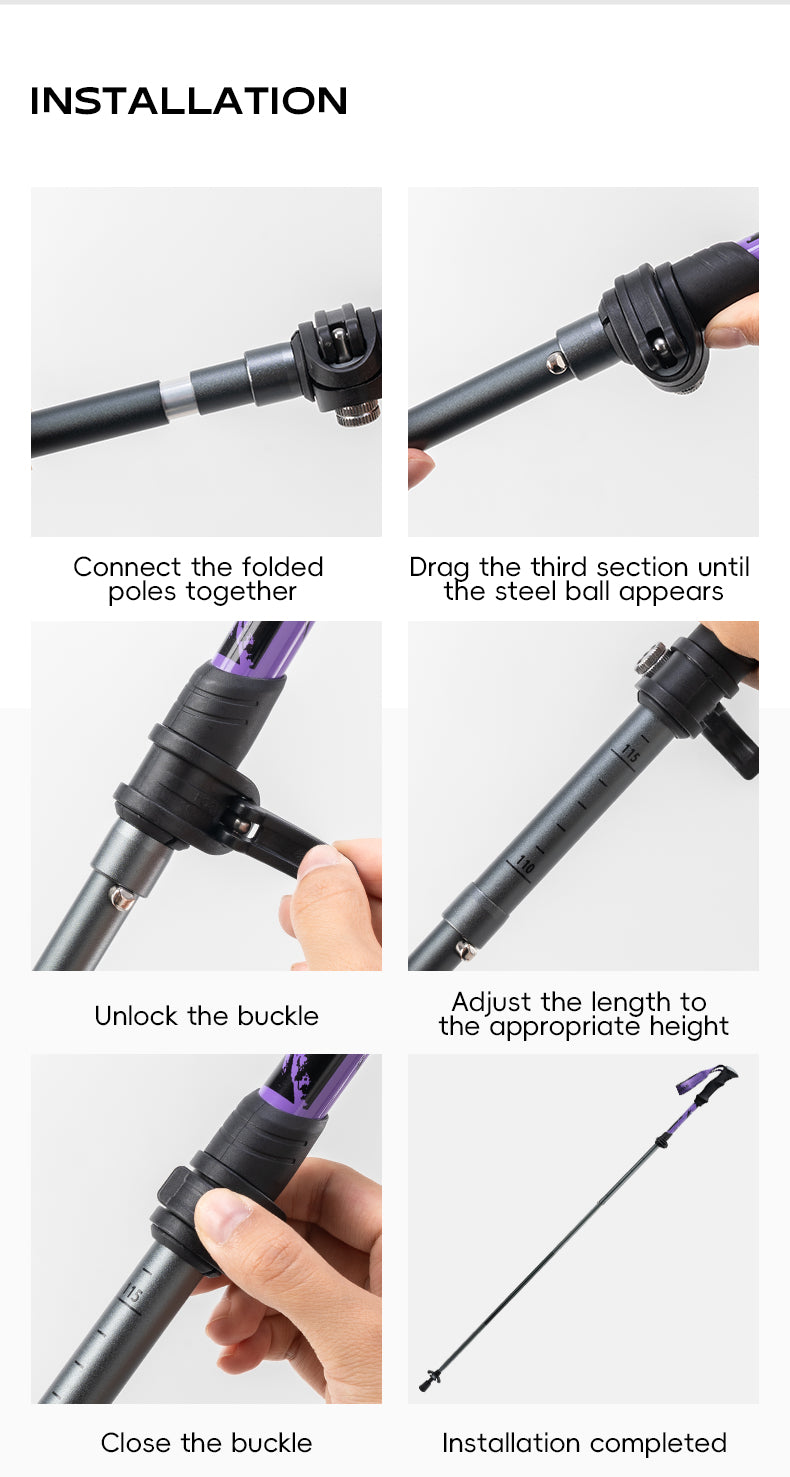 INSTALLATION

Connect the folded poles together

Drag the third section until the steel ball appears

Unlock the buckle

115

110

Adjust the length to the appropriate height

115

Close the buckle

Installation completed