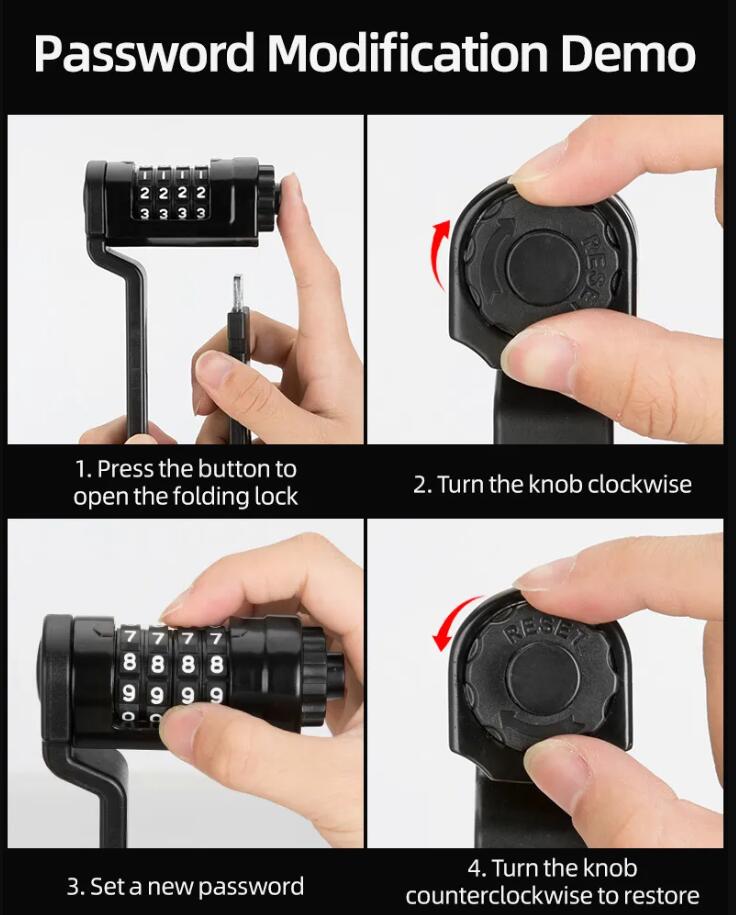 Password Modification Demo

2 2 2 2
3 3 3 3

RESE

1. Press the button to open the folding lock

2. Turn the knob clockwise

7 7 7 7
8 8 8 8
9 9 9 9

RESET

3. Set a new password

4. Turn the knob counterclockwise to restore