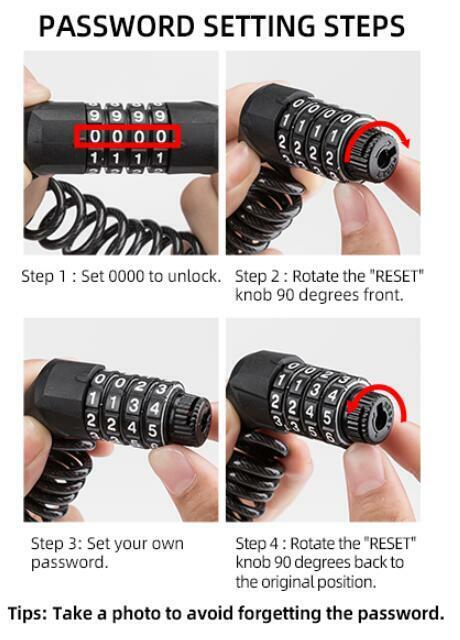 PASSWORD SETTING STEPS

9 9 9 9
0 0 0 0
1 1 1 1

0 0 0 0
1 1 1 1
2 2 2 2

Step 1 : Set 0000 to unlock.

Step 2 : Rotate the "RESET" knob 90 degrees front.

0 0 2 3
1 1 3 4
2 2 4 5

1 1 3 4
2 2 4 5
3 3 5 6

Step 3: Set your own password.

Step 4 : Rotate the "RESET" knob 90 degrees back to the original position.

Tips: Take a photo to avoid forgetting the password.