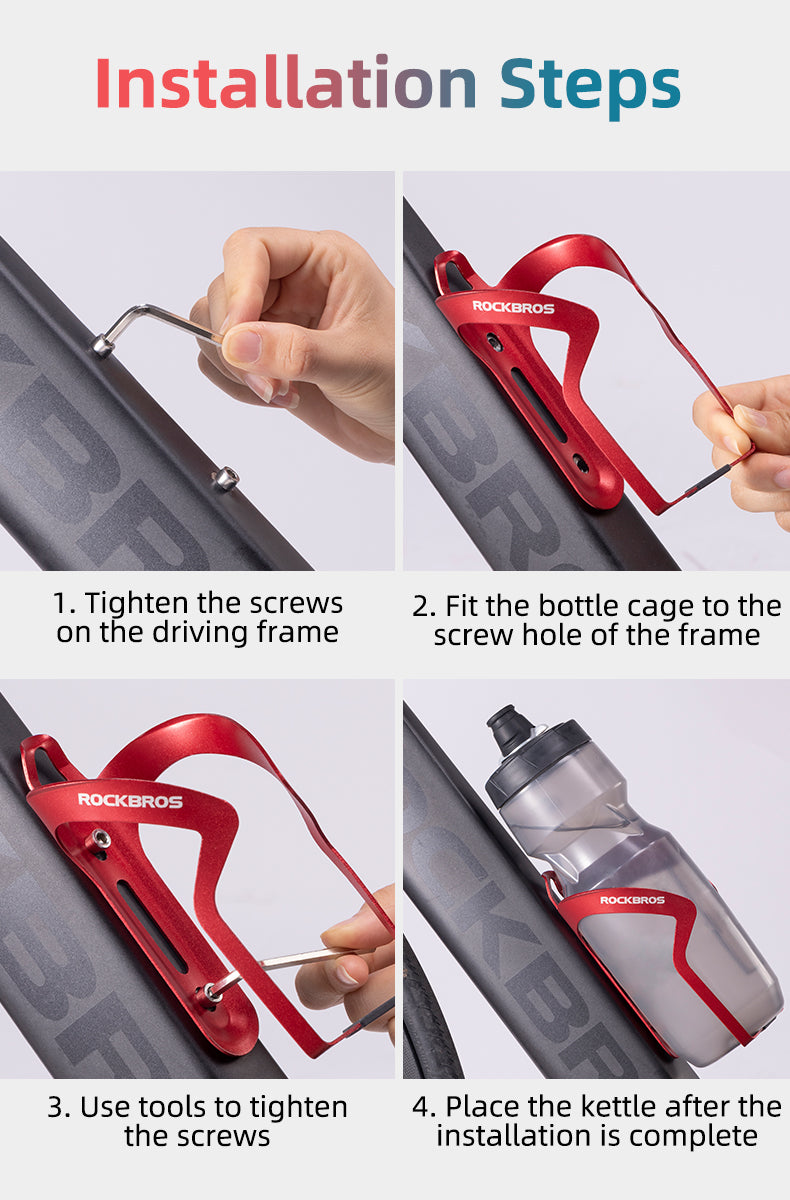 Installation Steps

ROCKBROS

1. Tighten the screws on the driving frame

2. Fit the bottle cage to the screw hole of the frame

ROCKBROS

ROCKBROS

3. Use tools to tighten the screws

4. Place the kettle after the installation is complete