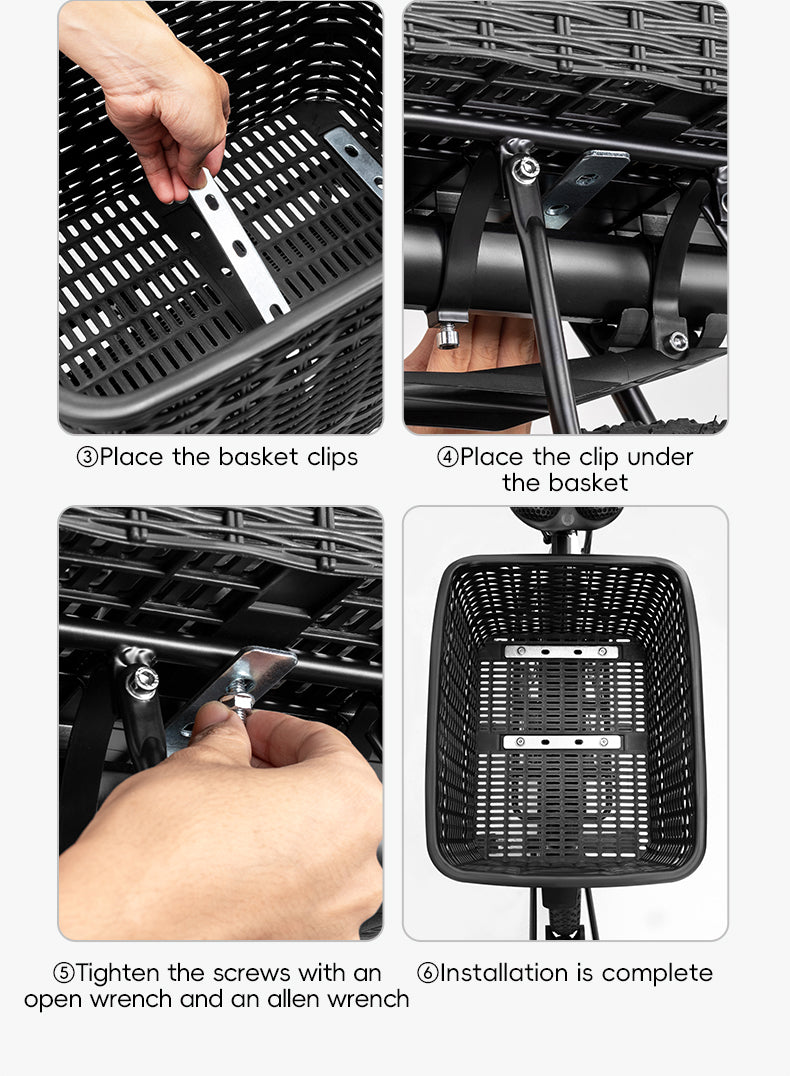 ③Place the basket clips

④Place the clip under the basket

⑤Tighten the screws with an open wrench and an allen wrench

⑥Installation is complete