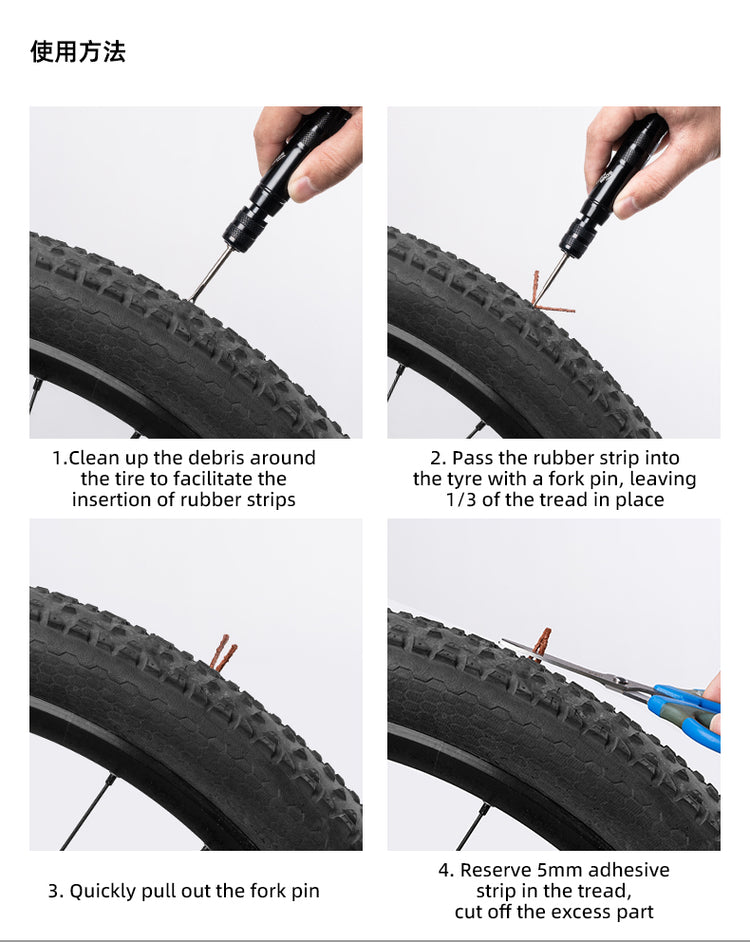 使用方法

1.Clean up the debris around the tire to facilitate the insertion of rubber strips

2. Pass the rubber strip into the tyre with a fork pin, leaving 1/3 of the tread in place

3. Quickly pull out the fork pin

4. Reserve 5mm adhesive strip in the tread, cut off the excess part