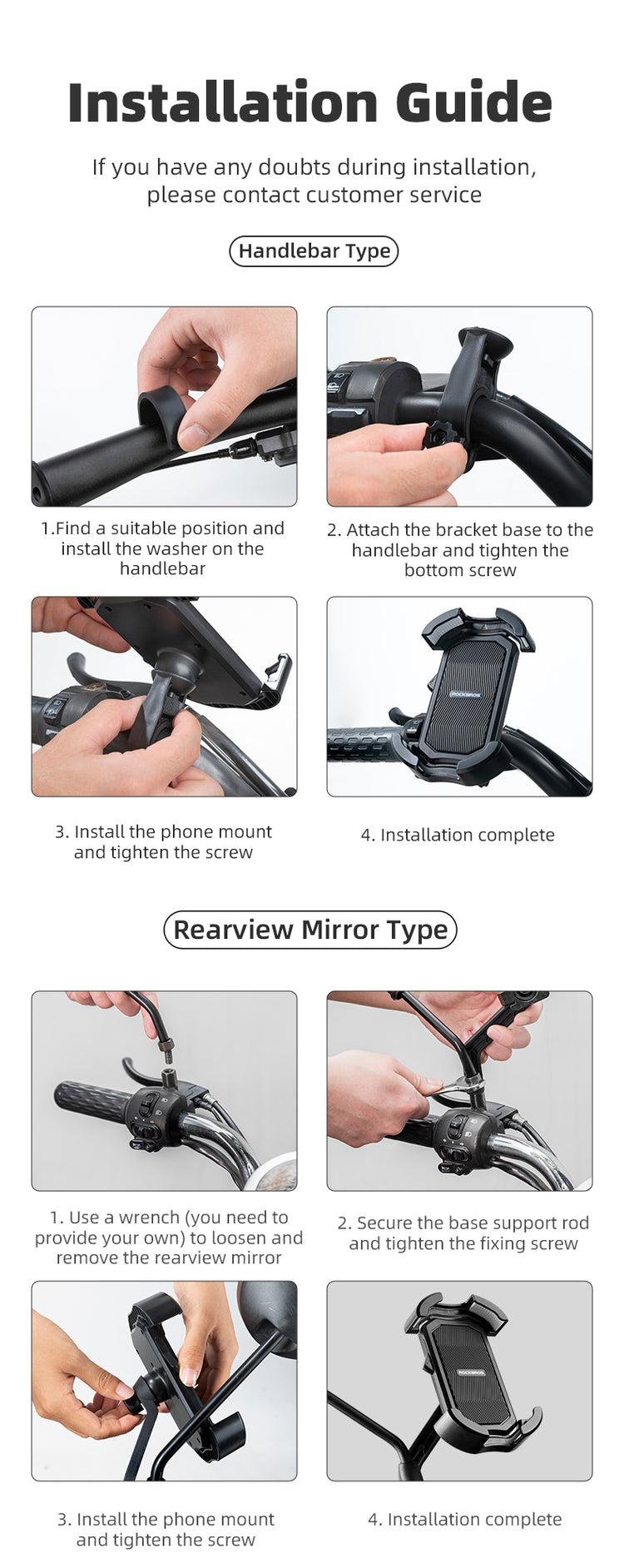 Installation Guide

If you have any doubts during installation, please contact customer service

Handlebar Type

1.Find a suitable position and install the washer on the handlebar

2. Attach the bracket base to the handlebar and tighten the bottom screw

ROCKBROS

3. Install the phone mount and tighten the screw

4. Installation complete

Rearview Mirror Type

1. Use a wrench (you need to provide your own) to loosen and remove the rearview mirror

2. Secure the base support rod and tighten the fixing screw

ROCKBROS

3. Install the phone mount and tighten the screw

4. Installation complete