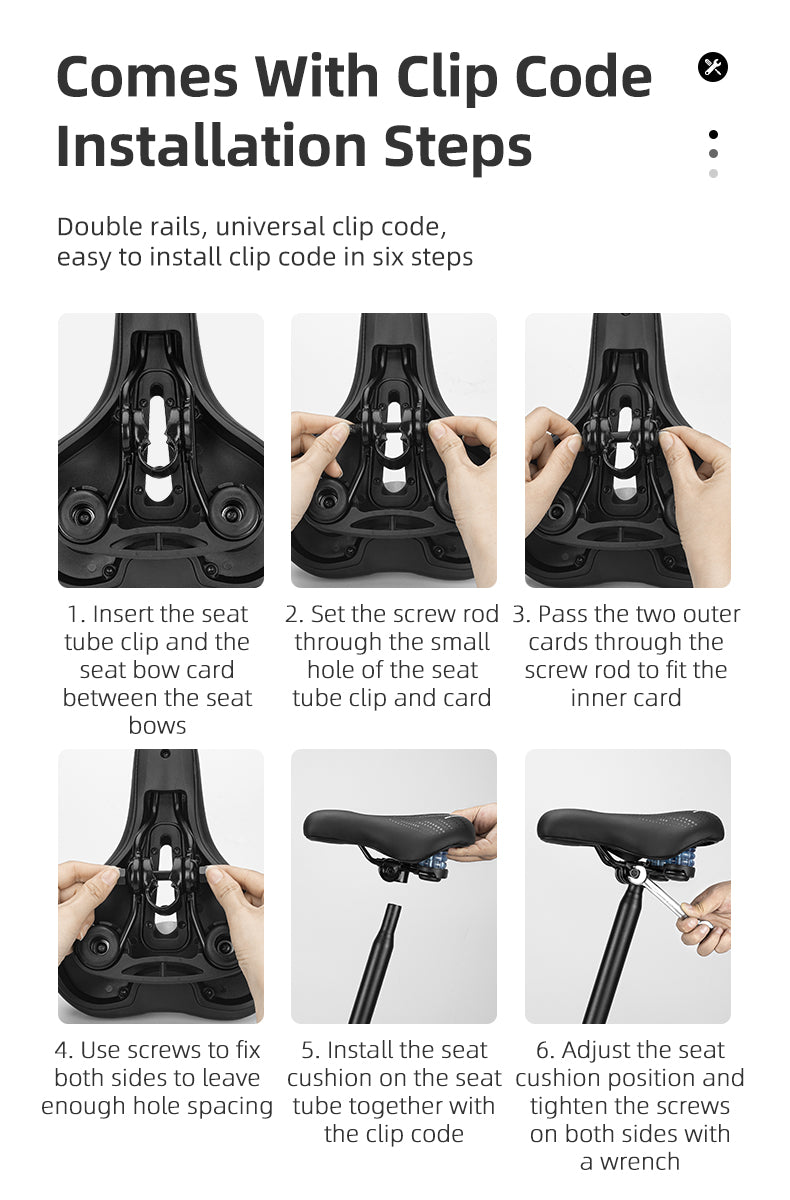 Comes With Clip Code Installation Steps

Double rails, universal clip code, easy to install clip code in six steps

1. Insert the seat tube clip and the seat bow card between the seat bows

2. Set the screw rod through the small hole of the seat tube clip and card

3. Pass the two outer cards through the screw rod to fit the inner card

4. Use screws to fix both sides to leave enough hole spacing

5. Install the seat cushion on the seat tube together with the clip code

6. Adjust the seat cushion position and tighten the screws on both sides with a wrench