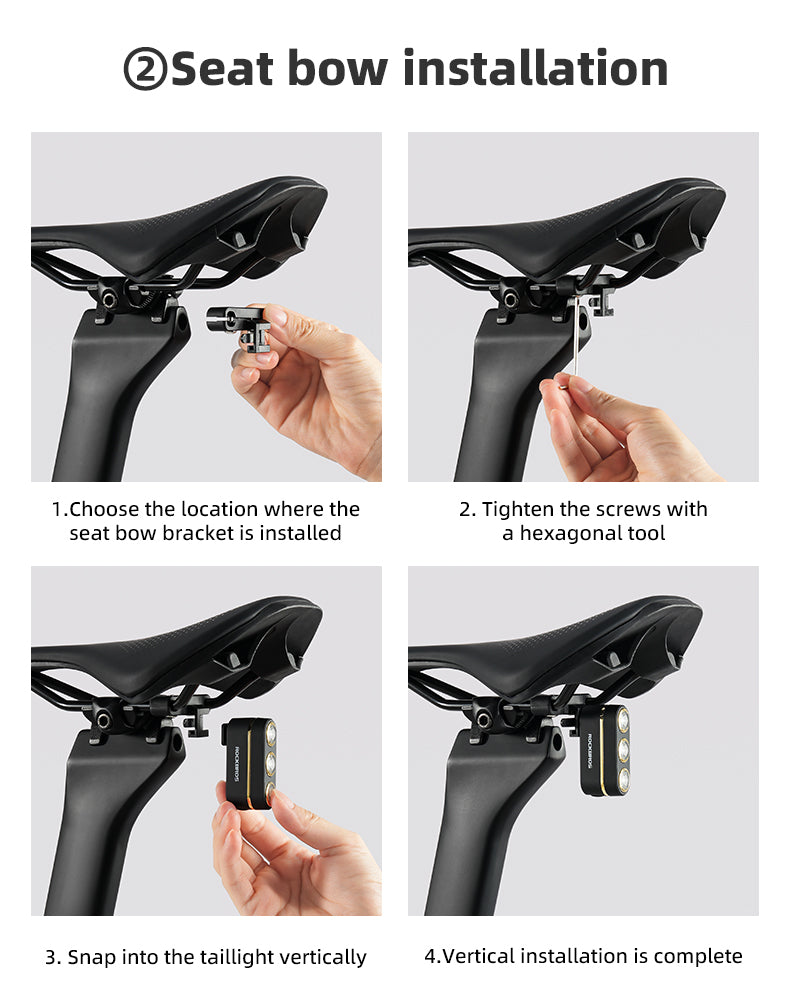 ②Seat bow installation

1.Choose the location where the seat bow bracket is installed

2. Tighten the screws with a hexagonal tool

ROCKBROS

3. Snap into the taillight vertically

ROCKBROS

4.Vertical installation is complete