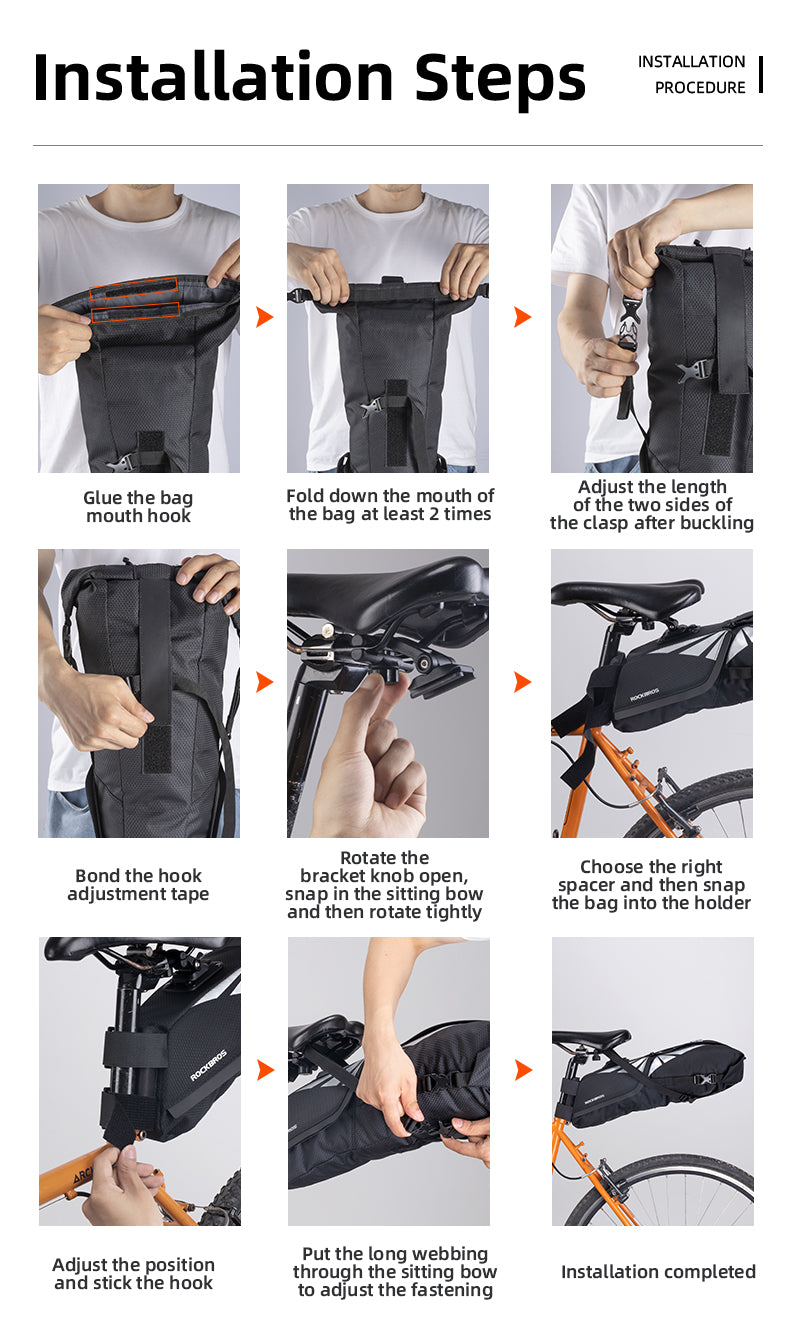 Installation Steps

INSTALLATION PROCEDURE

Glue the bag mouth hook

Fold down the mouth of the bag at least 2 times

Adjust the length of the two sides of the clasp after buckling

Bond the hook adjustment tape

Rotate the bracket knob open, snap in the sitting bow and then rotate tightly

ROCKBROS

Choose the right spacer and then snap the bag into the holder

ROCKBROS

Adjust the position and stick the hook

Put the long webbing through the sitting bow to adjust the fastening

ROCKBROS

Installation completed