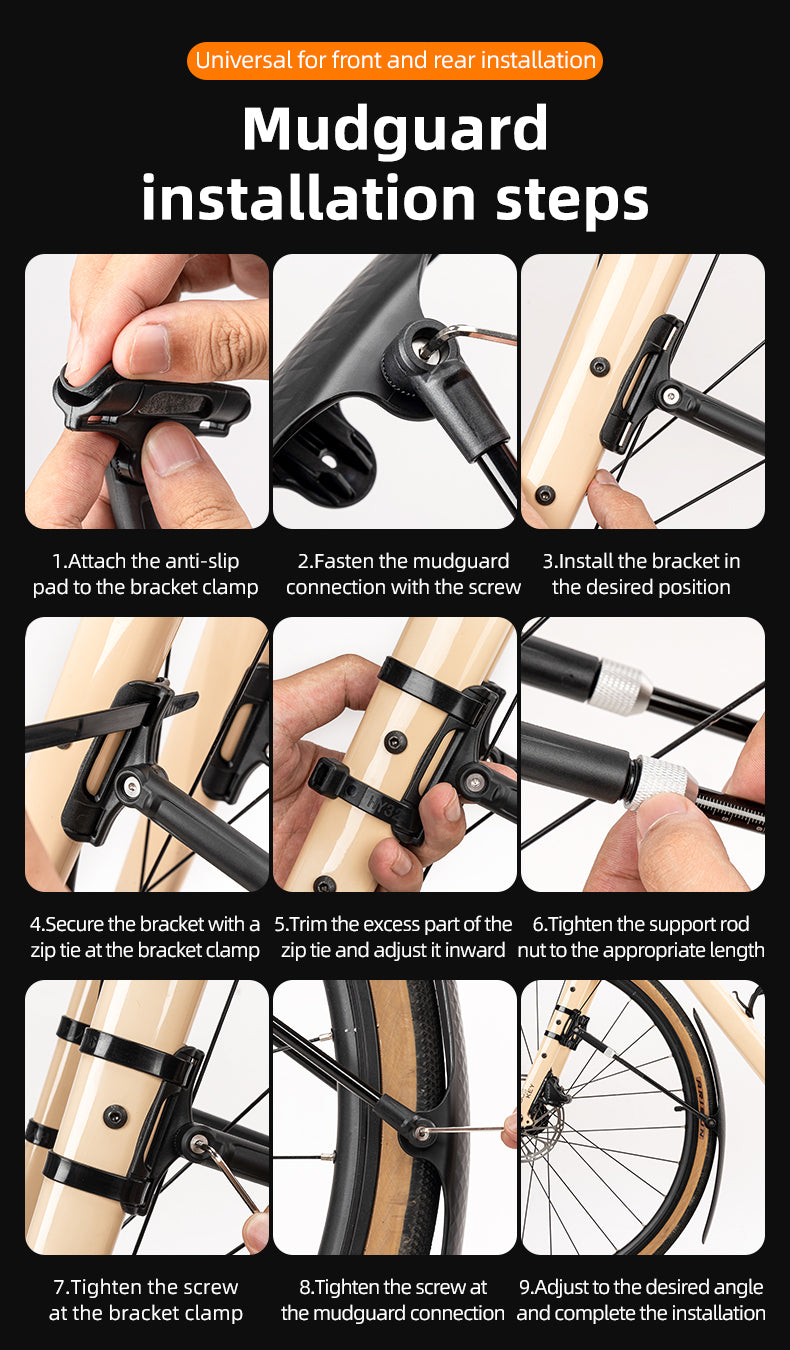 Universal for front and rear installation

Mudguard installation steps

1.Attach the anti-slip pad to the bracket clamp

2.Fasten the mudguard connection with the screw

3.Install the bracket in the desired position

4.Secure the bracket with a zip tie at the bracket clamp

5.Trim the excess part of the zip tie and adjust it inward

6.Tighten the support rod nut to the appropriate length

7.Tighten the screw at the bracket clamp

8.Tighten the screw at the mudguard connection

9.Adjust to the desired angle and complete the installation