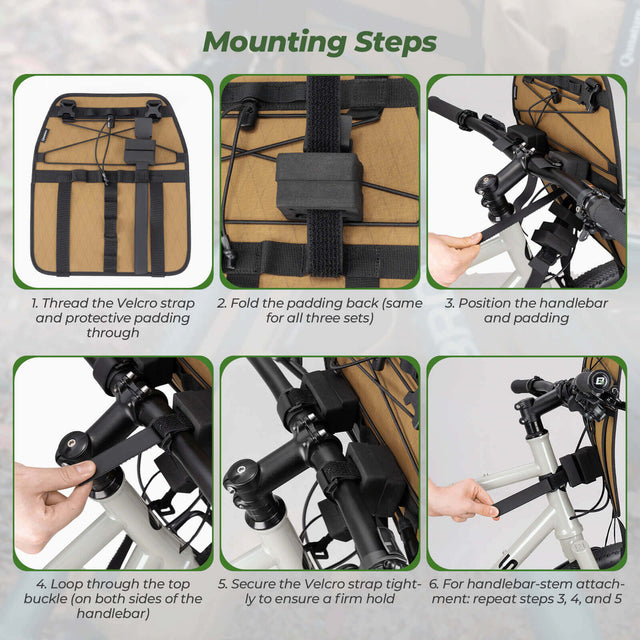 Mounting Steps

1. Thread the Velcro strap and protective padding through

2. Fold the padding back (same for all three sets)

3. Position the handlebar and padding

4. Loop through the top buckle (on both sides of the handlebar)

5. Secure the Velcro strap tightly to ensure a firm hold

6. For handlebar-stem attachment: repeat steps 3, 4, and 5