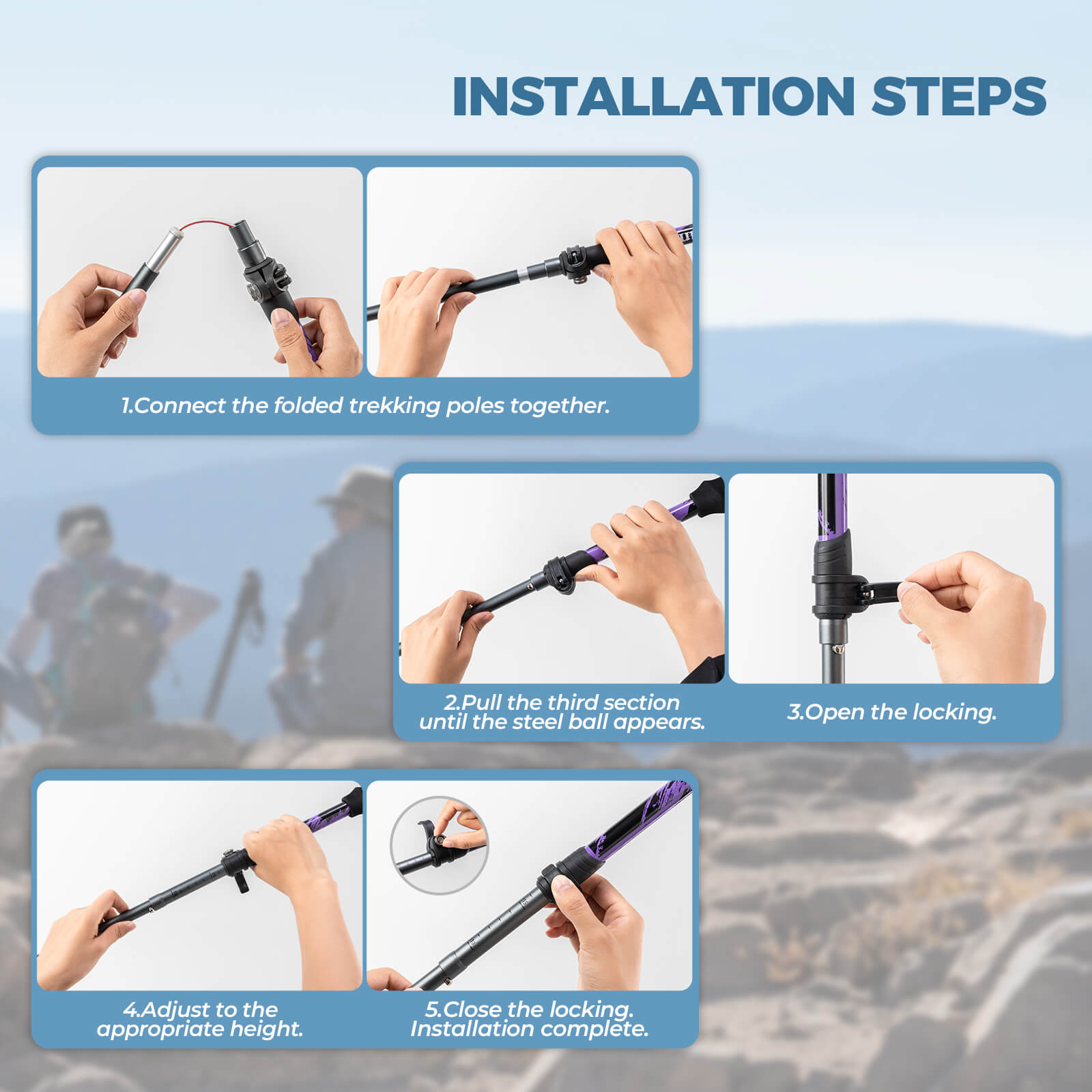 INSTALLATION STEPS

1.Connect the folded trekking poles together.

2.Pull the third section until the steel ball appears.

3.Open the locking.

4.Adjust to the appropriate height.

5.Close the locking. Installation complete.