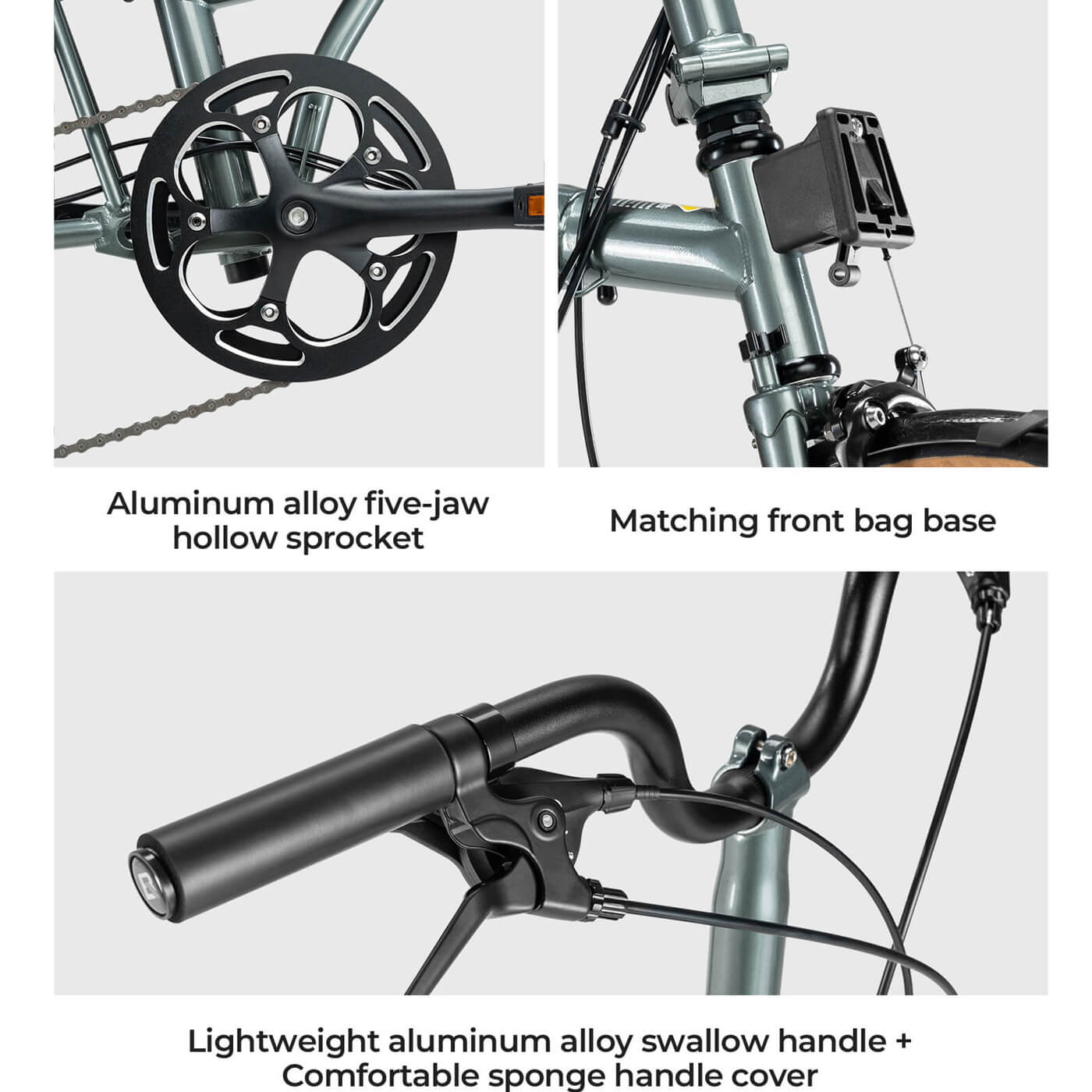 Aluminum alloy five-jaw hollow sprocket

Matching front bag base

Lightweight aluminum alloy swallow handle + Comfortable sponge handle cover