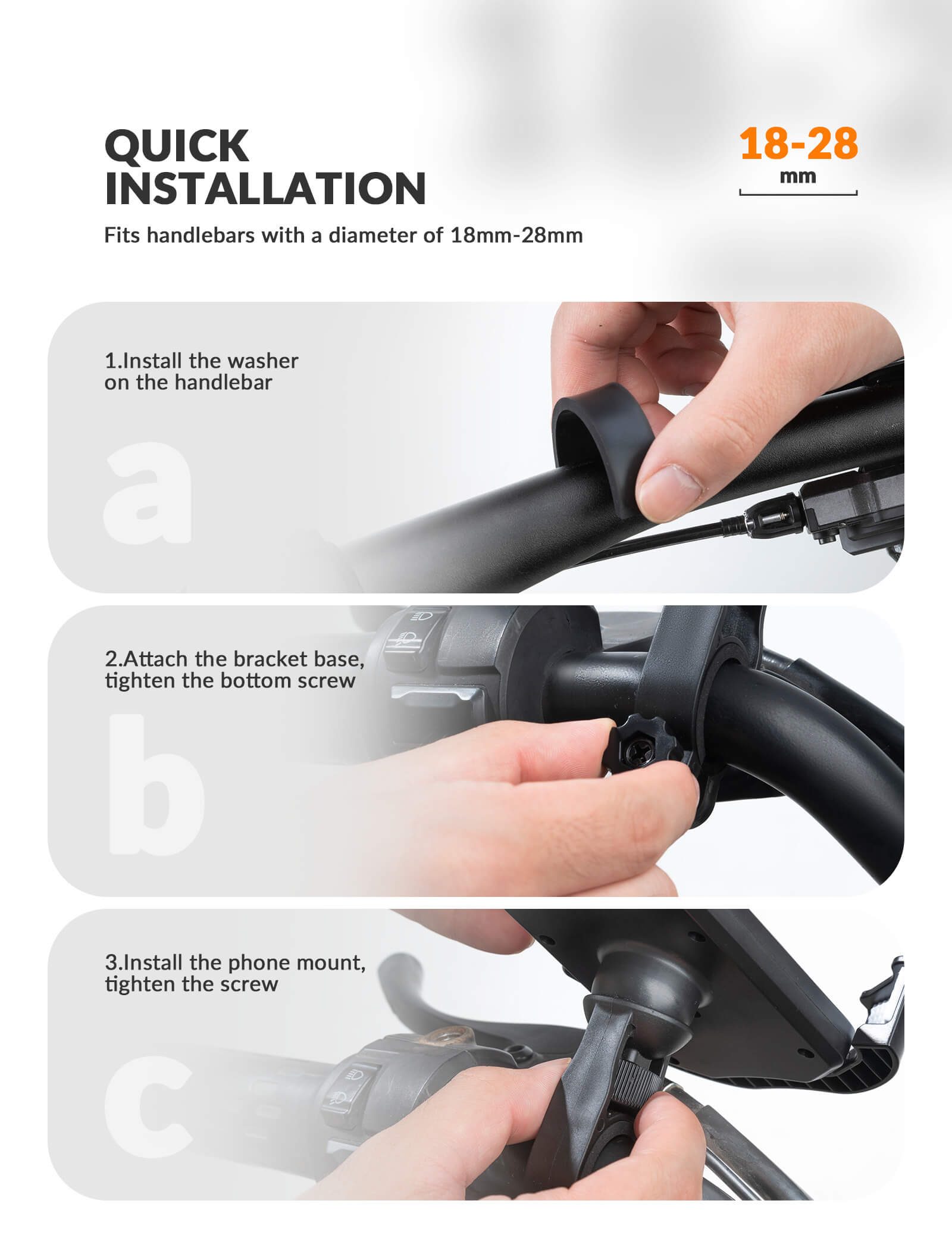 QUICK INSTALLATION

18-28 mm

Fits handlebars with a diameter of 18mm-28mm

1.Install the washer on the handlebar

a

2.Attach the bracket base, tighten the bottom screw

b

3.Install the phone mount, tighten the screw

c