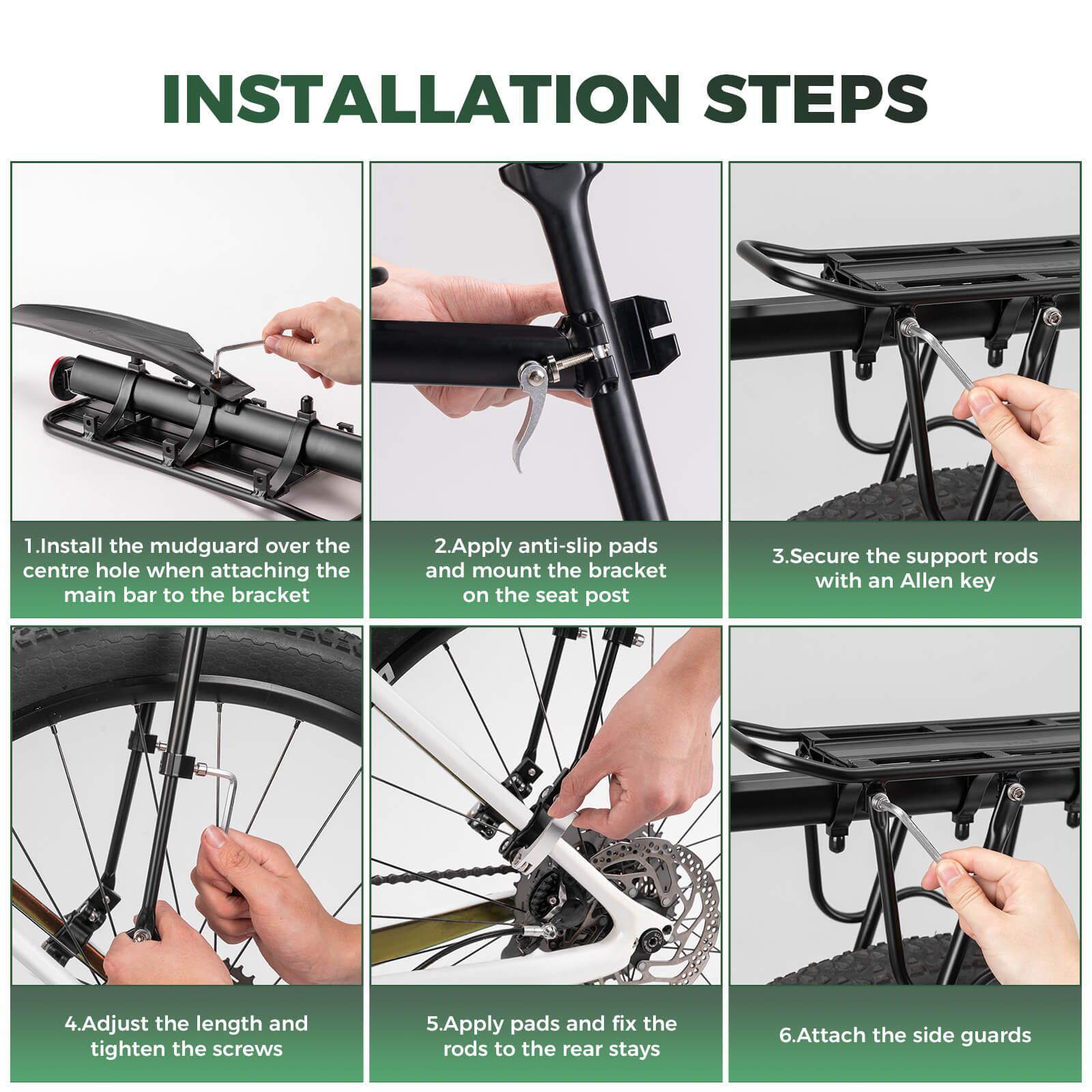 INSTALLATION STEPS

1.Install the mudguard over the centre hole when attaching the main bar to the bracket

2.Apply anti-slip pads and mount the bracket on the seat post

3.Secure the support rods with an Allen key

4.Adjust the length and tighten the screws

5.Apply pads and fix the rods to the rear stays

6.Attach the side guards